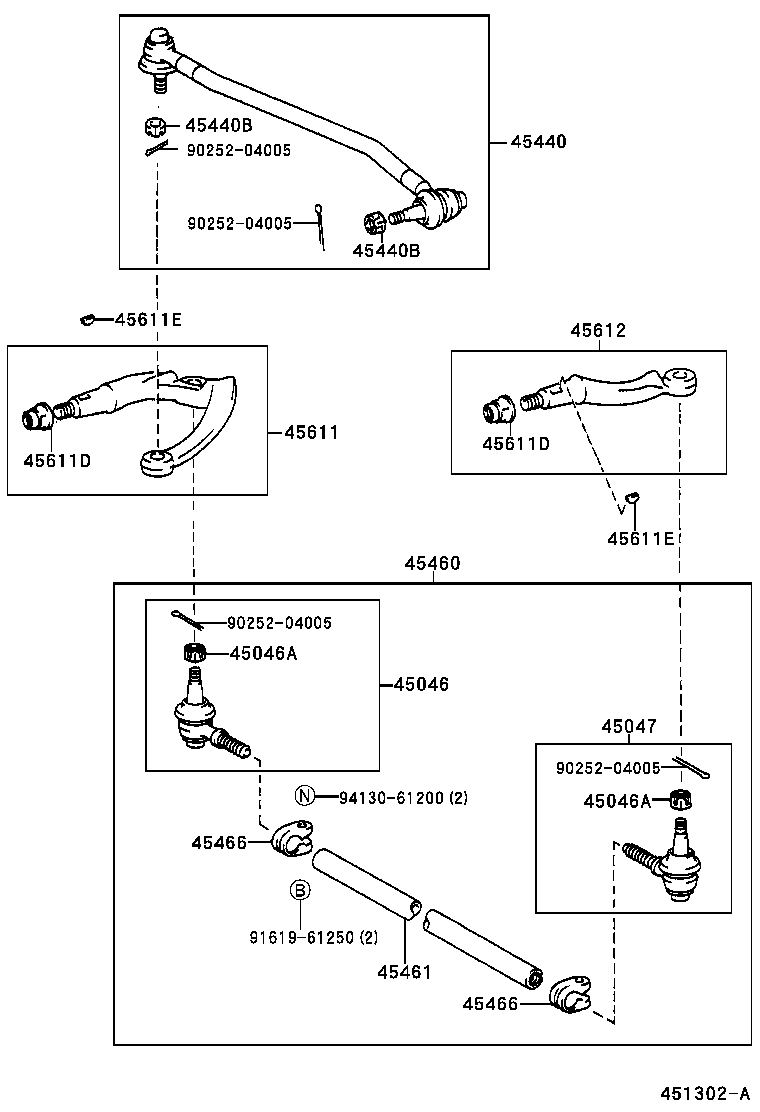 45440B
90252-04005
45440
90252-04005
45440B
45611E
45612
45611
45611D
45611D
45611E
45460
90252-04005
45046A
45046
45047
90252-04005
N 94130-61200 (2)
45046A
45466
B
91619-61250 (2)
45461
45466
451302-A