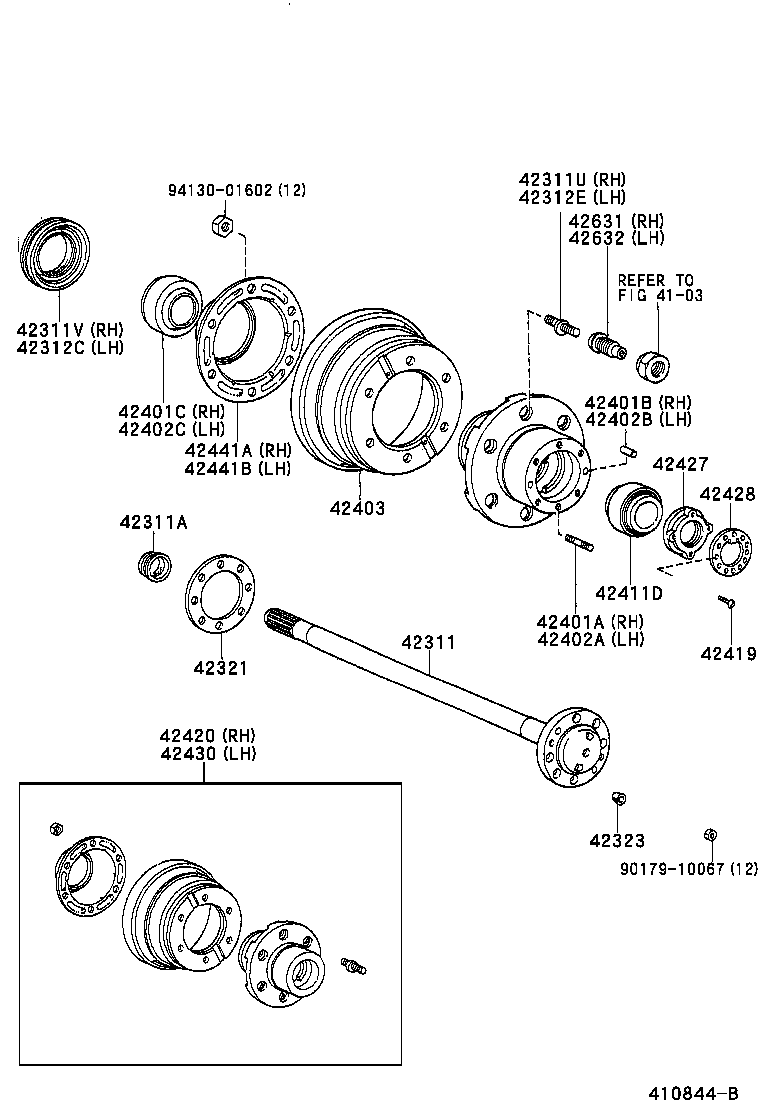 94130-01602 (12)

42311U (RH)
42312E (LH)

42631 (RH)
42632 (LH)

REFER TO
FIG 41-03

42311V (RH)
42312C (LH)

42401C (RH)
42402C (LH)

42441A (RH)
42441B (LH)

42403

42401B (RH)
42402B (LH)

42427

42428

42311A

42411D

42401A (RH)
42402A (LH)

42419

42321

42311

42420 (RH)
42430 (LH)

42323

90179-10067 (12)

410844-B