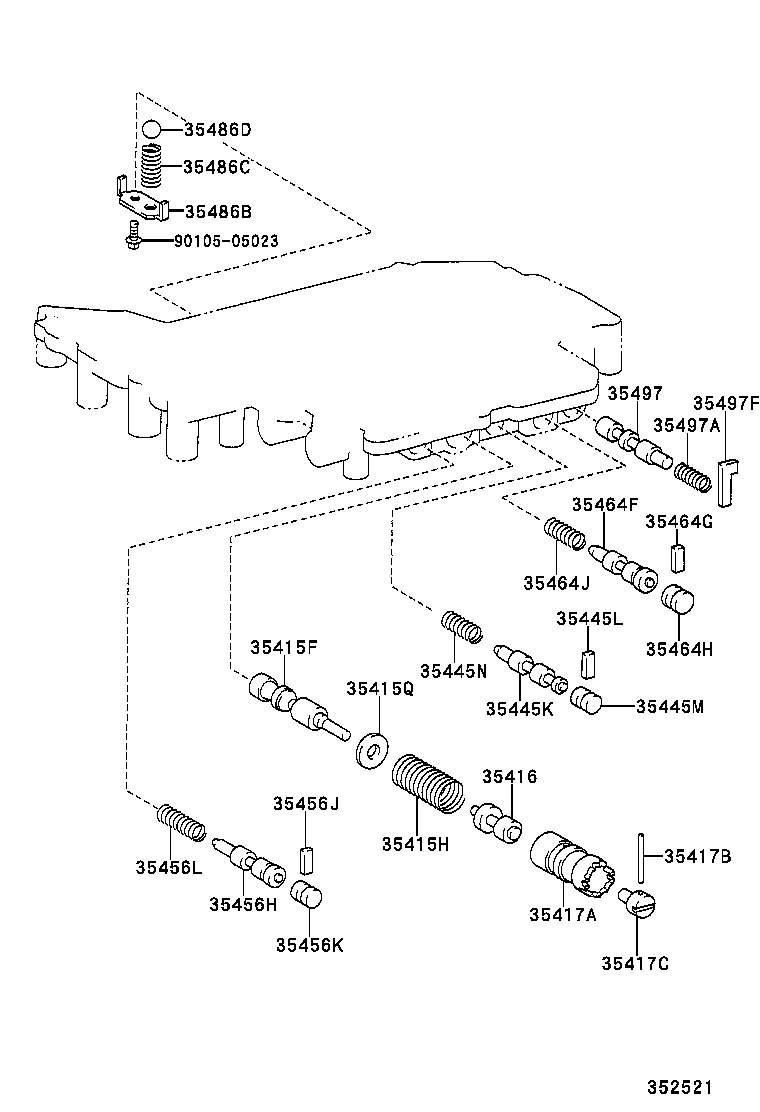 35486D
35486C
35486B
90105-05023
35497
35497F
35497A
35464F
35464G
35464J
35464H
35445L
35445N
35445K
35445M
35415F
35415Q
35416
35415H
35456J
35456L
35456H
35456K
35417B
35417A
35417C
352521