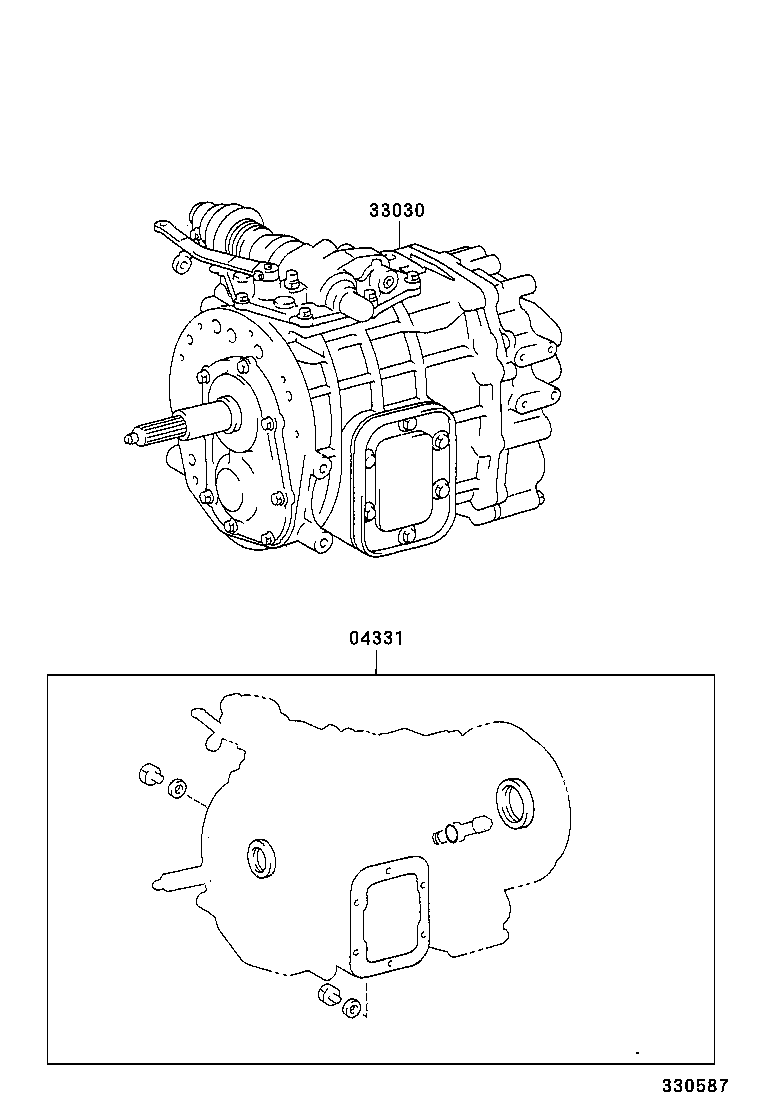 33030

04331

330587