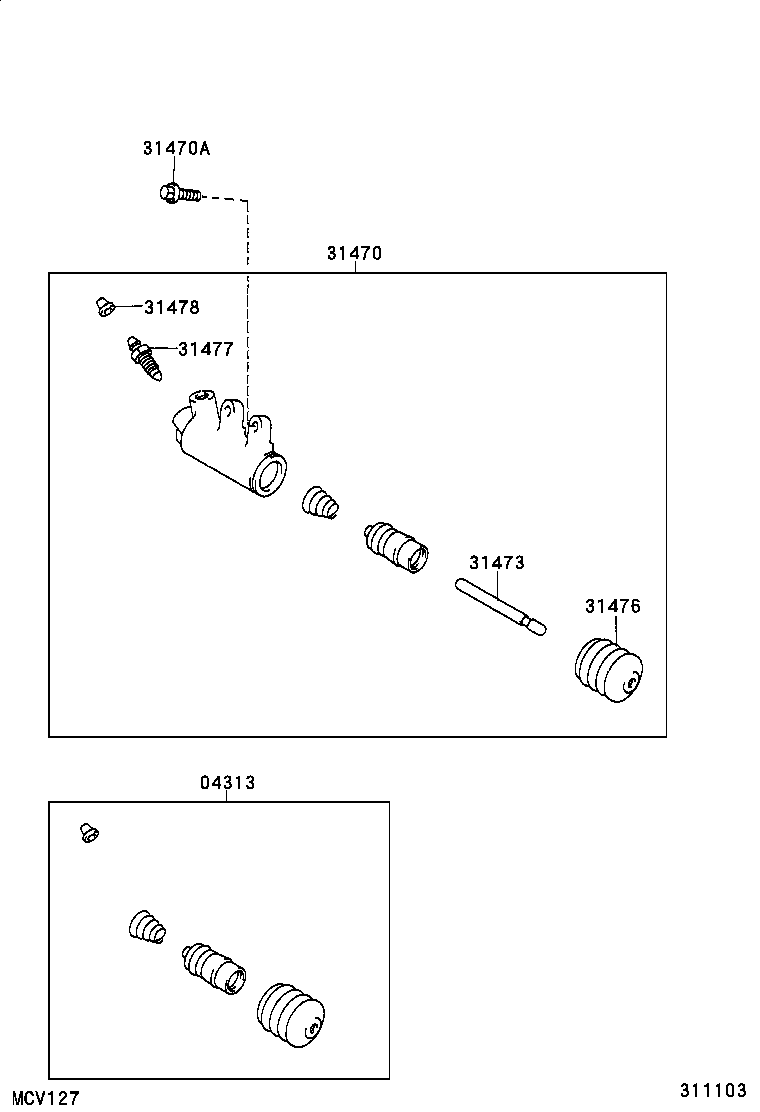 31470A

31470

31478

31477

31473

31476

04313

MCV127

311103