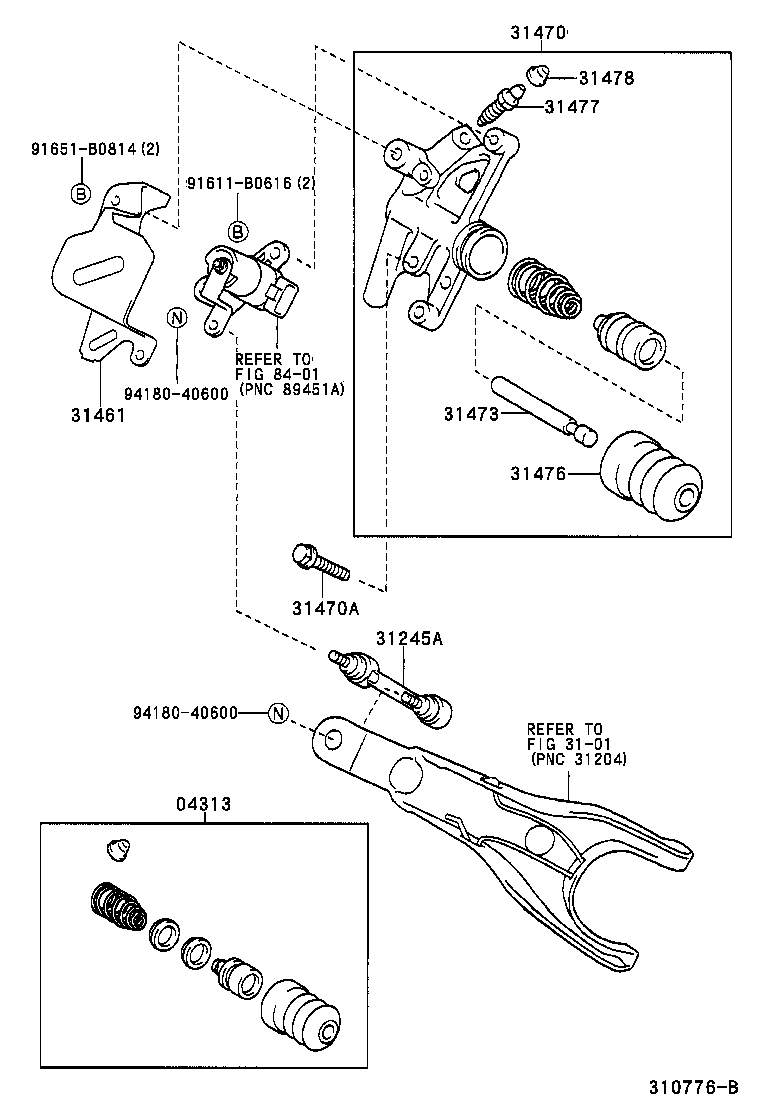 31470

31478

31477

91651-B0814 (2)

B

91611-B0616 (2)

B

N

REFER TO
FIG 84-01
(PNC 89451A)

94180-40600

31461

31473

31476

31470A

31245A

94180-40600

N

REFER TO
FIG 31-01
(PNC 31204)

04313

310776-B