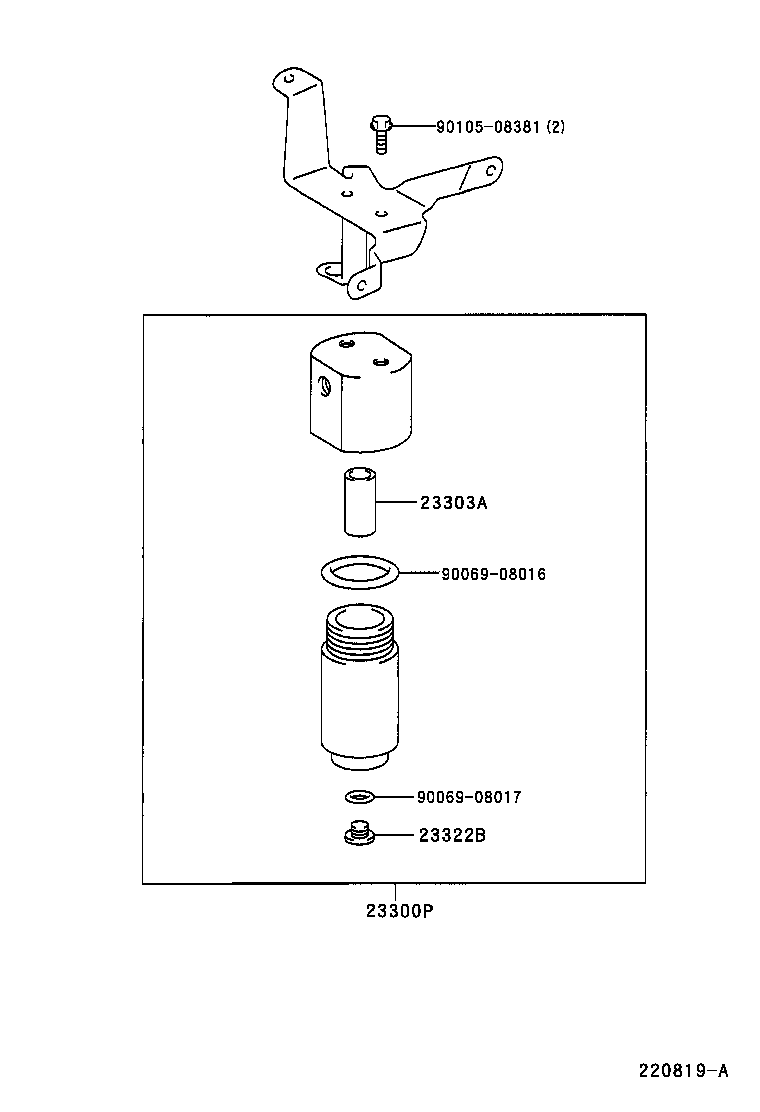 90105-08381 (2)

23303A

90069-08016

90069-08017

23322B

23300P

220819-A