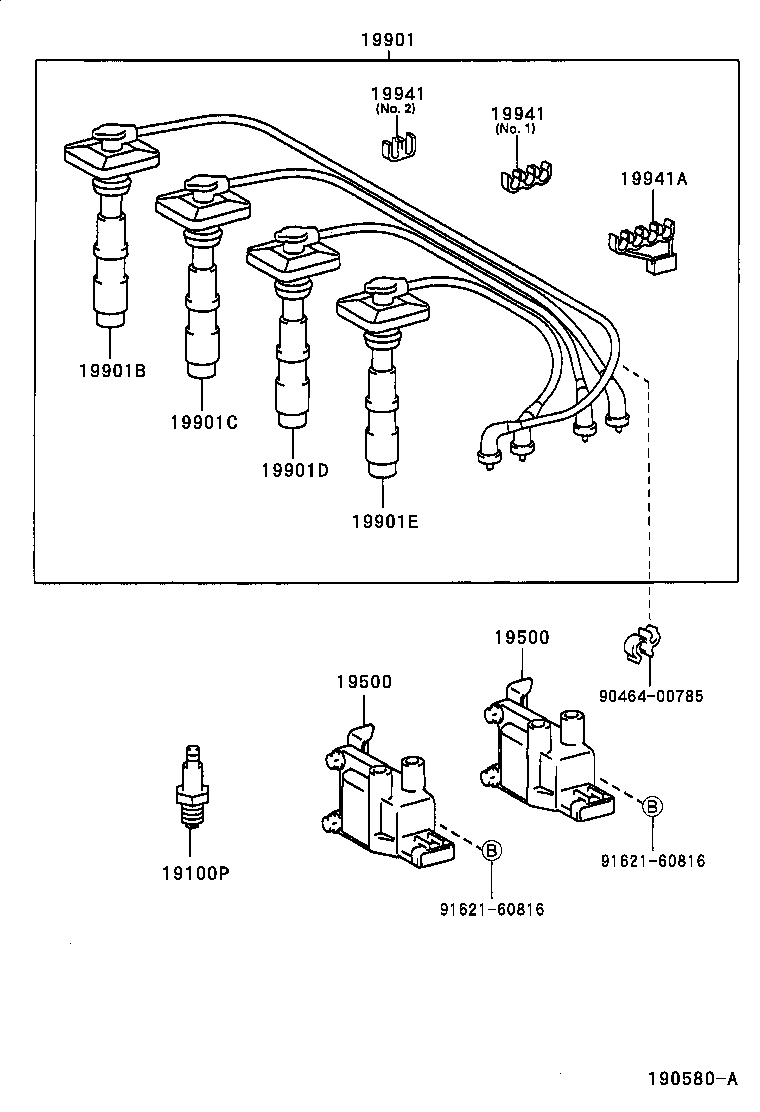 19901

19941
(No. 2)

19941
(No. 1)

19941A

19901B

19901C

19901D

19901E

19500

19500

90464-00785

19100P

B

91621-60816

B

91621-60816

190580-A