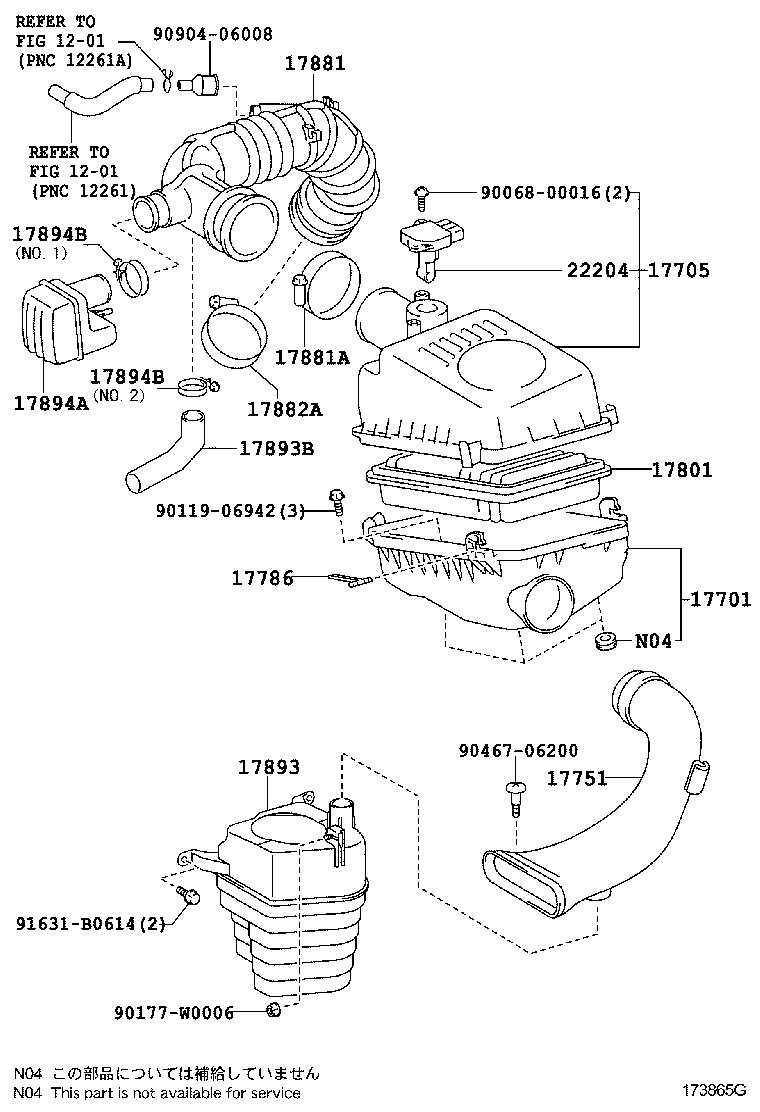 REFER TO
FIG 12-01
(PNC 12261A)

90904-06008

17881

REFER TO
FIG 12-01
(PNC 12261)

90068-00016(2)

17894B
(NO. 1)

22204

17705

17881A

17894A

17894B
(NO. 2)

17882A

17893B

17801

90119-06942(3)

17786

17701

N04

90467-06200

17751

17893

91631-B0614(2)

90177-W0006

N04 この部品については補給していません
N04 This part is not available for service

173865G