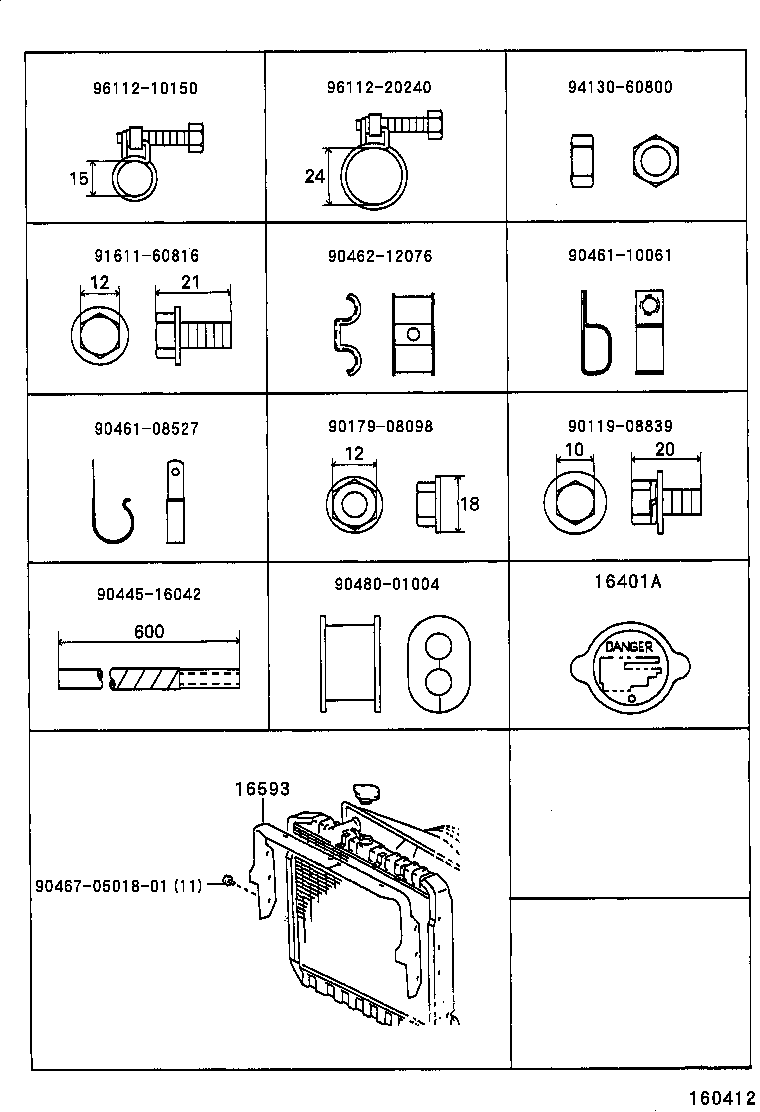 96112-10150
15

96112-20240
24

94130-60800

91611-60816
12
21

90462-12076

90461-10061

90461-08527

90179-08098
12
18

90119-08839
10
20

90445-16042
600

90480-01004

16401A
DANGER

16593
90467-05018-01 (11)

160412