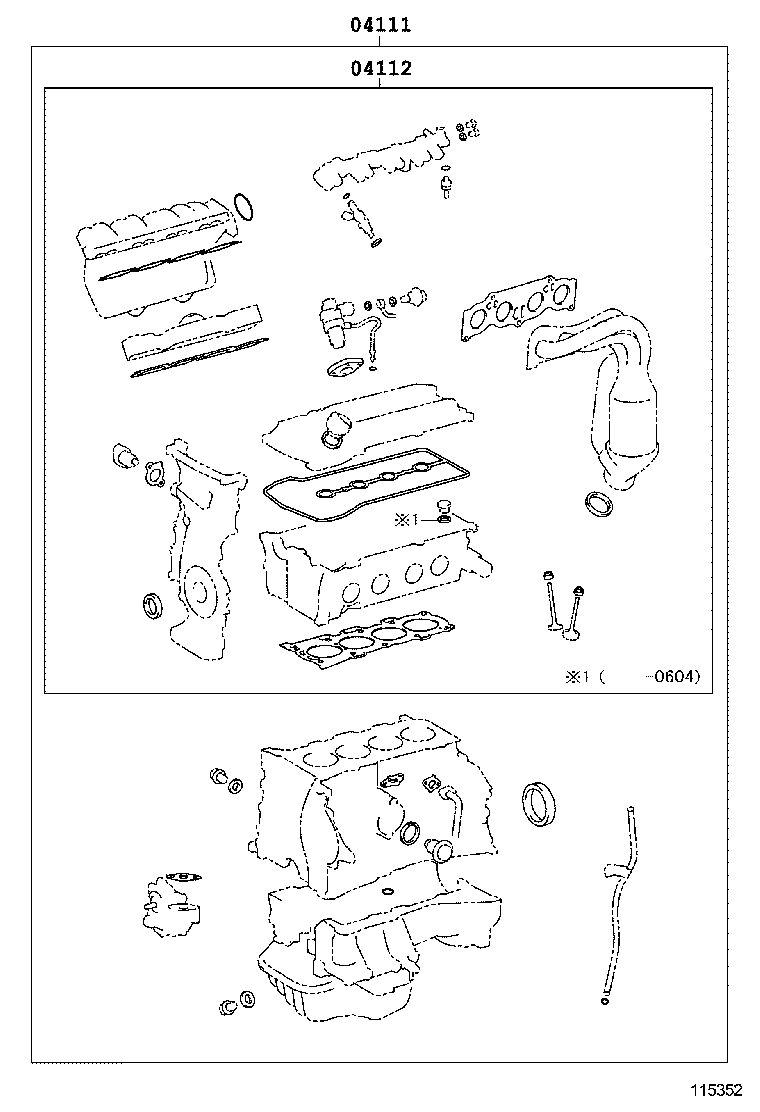 04111

04112

※1

※1 ( -0604)

115352