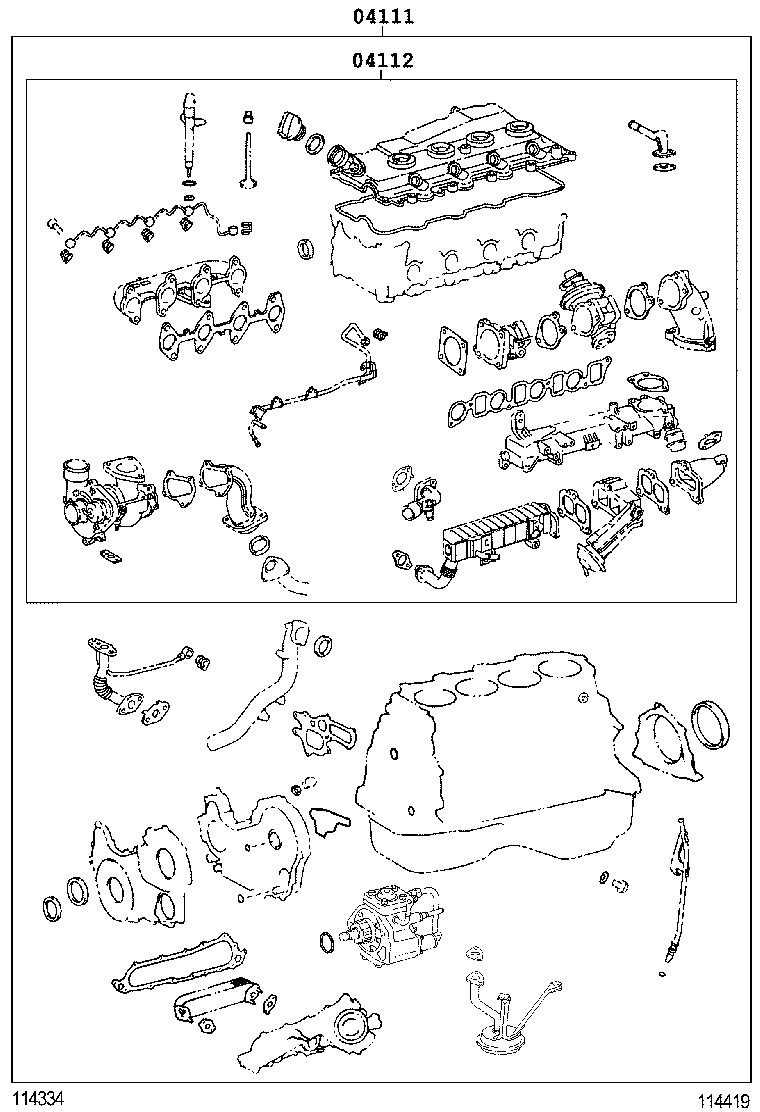 04111

04112

114334

114419