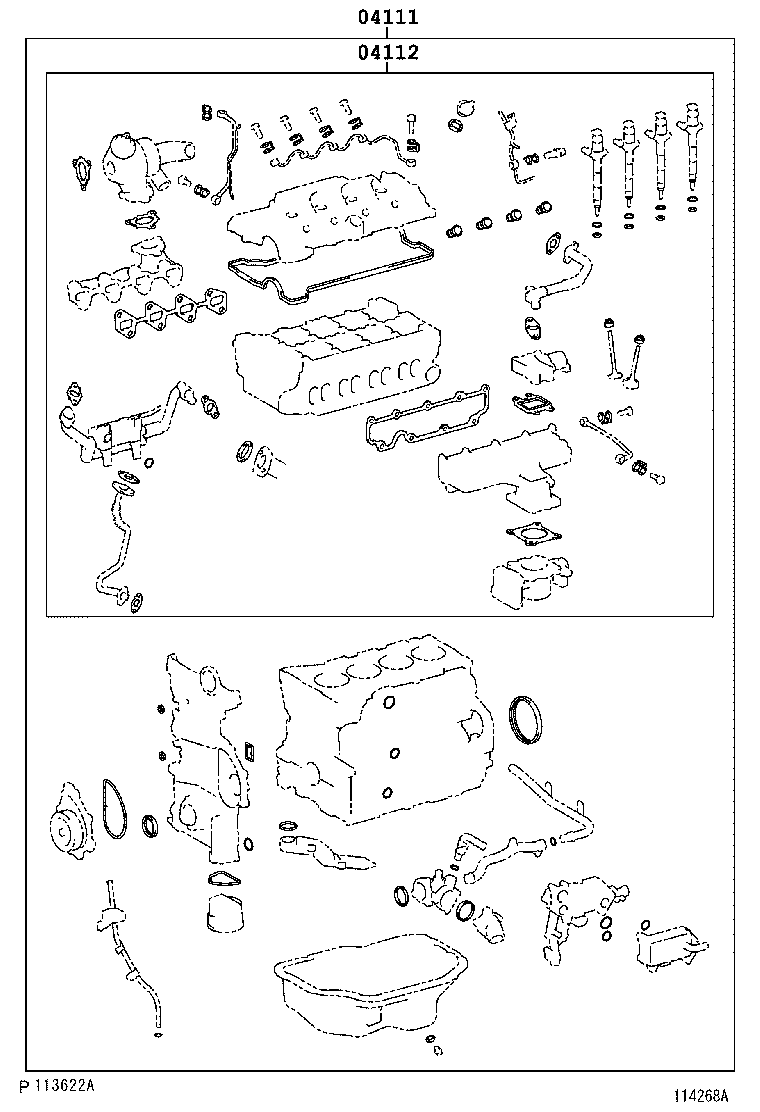 04111

04112

P 113622A

114268A