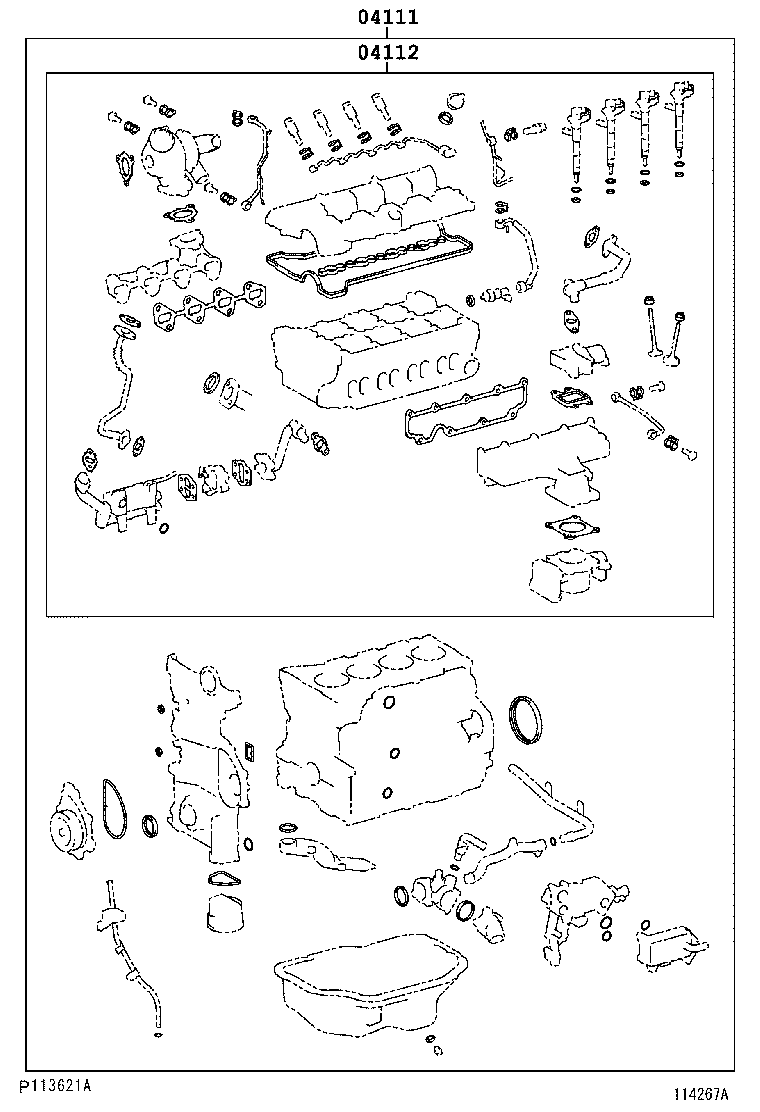 04111
04112

P113621A
114267A