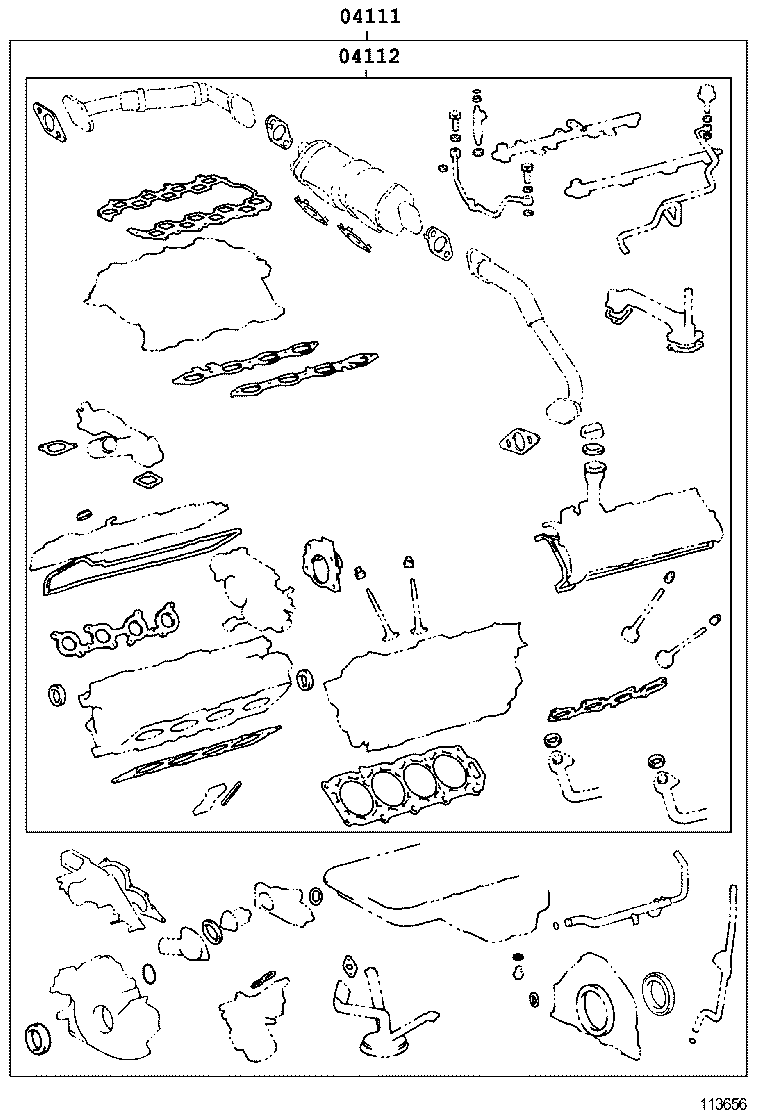 04111
04112
113656