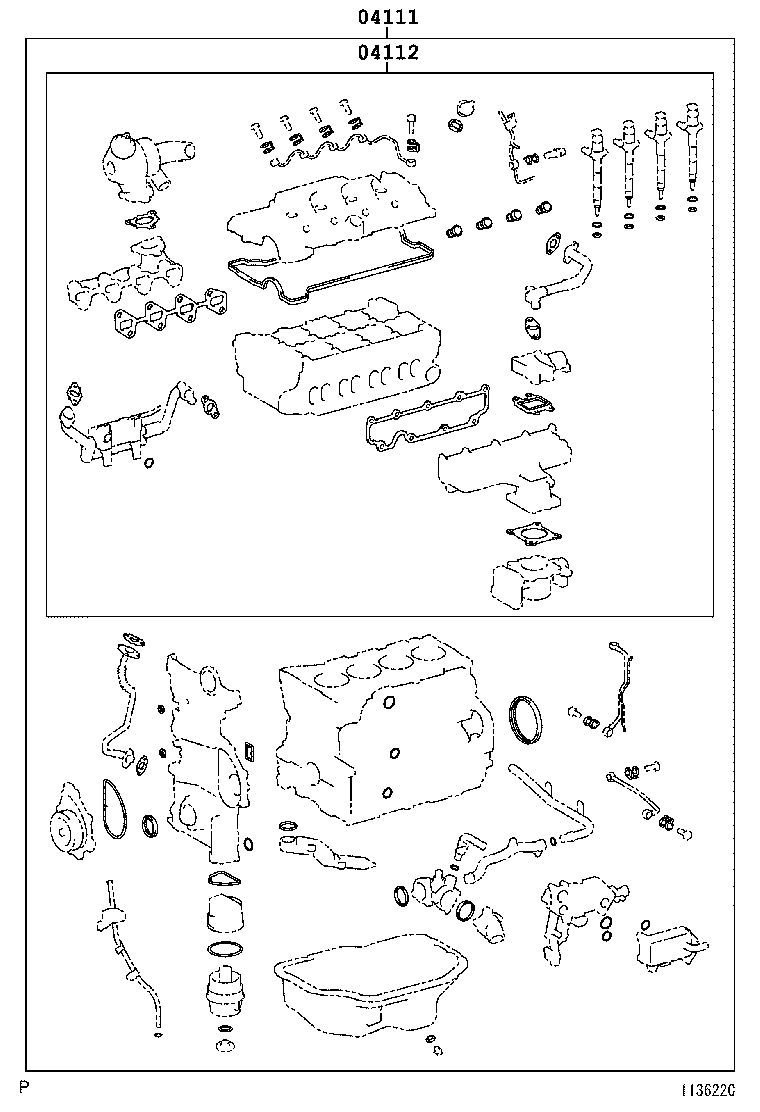 04111
04112
P
113622C