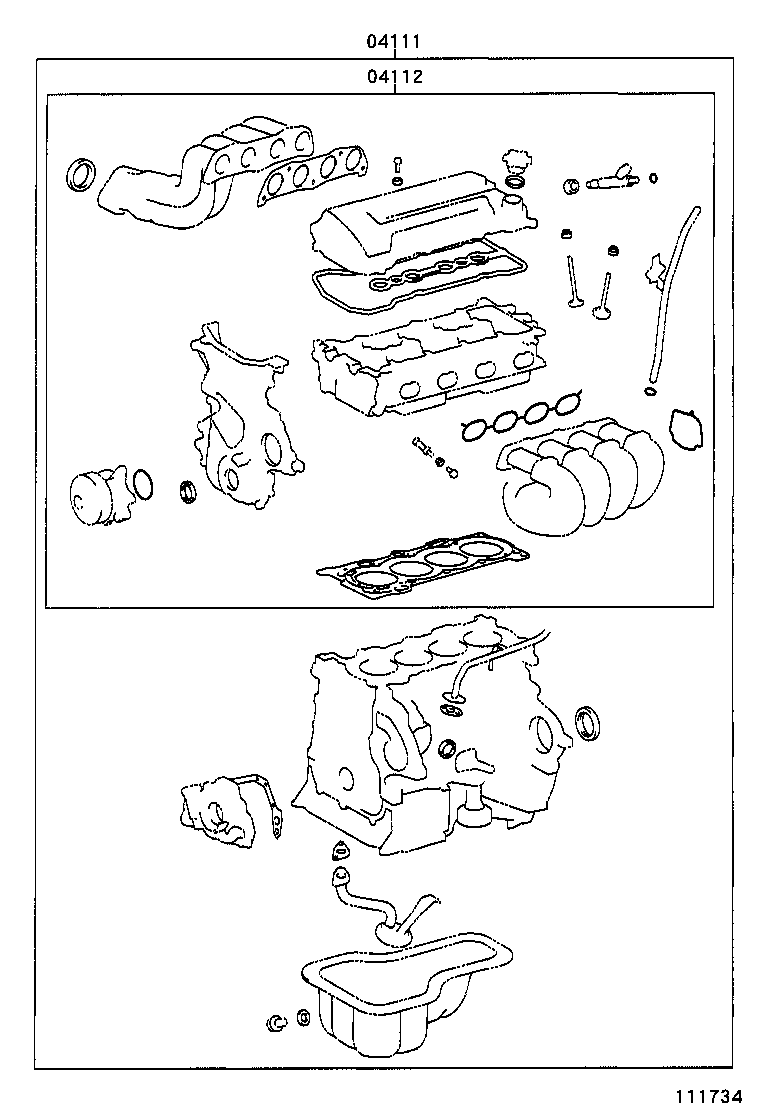 04111
04112
111734