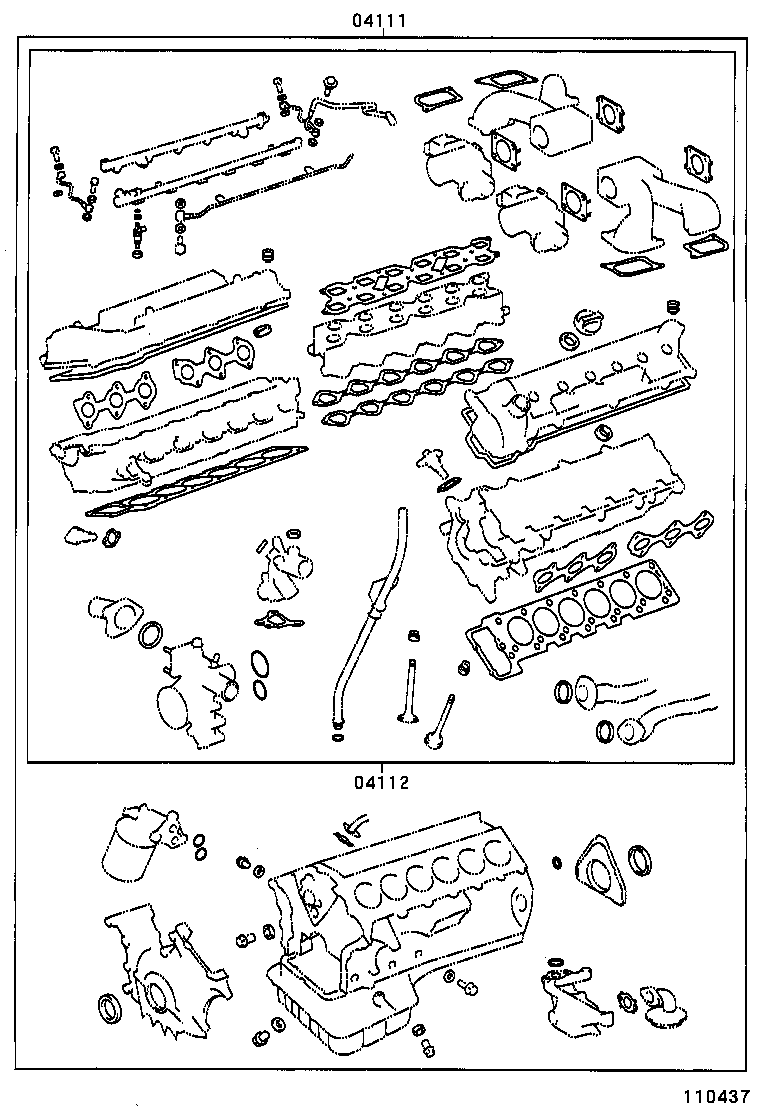 04111

04112

110437