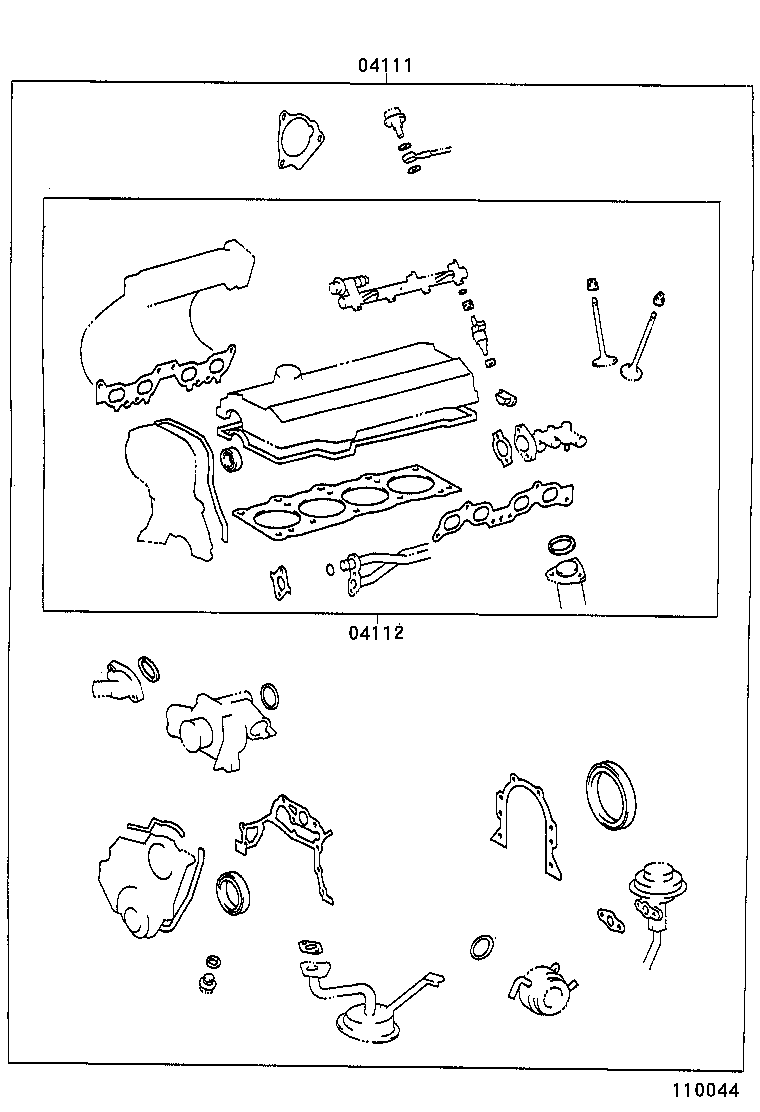 04111

04112

110044