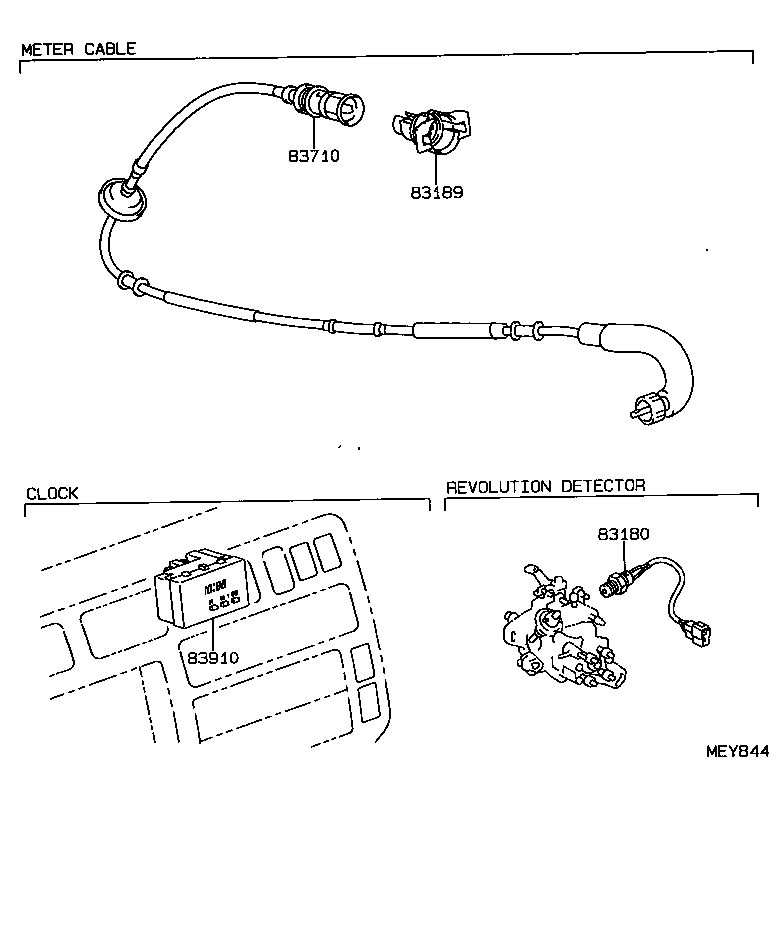 METER CABLE

83710

83189

CLOCK

10:00

83910

REVOLUTION DETECTOR

83180

MEY844