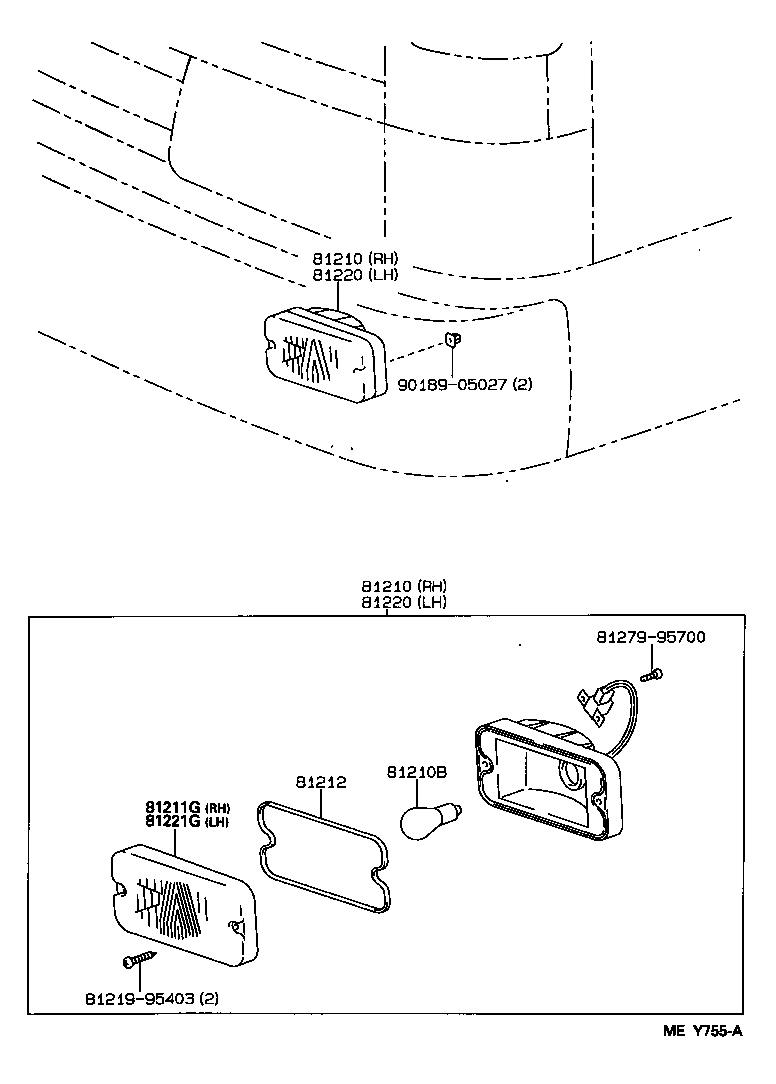 81210 (RH)
81220 (LH)

90189-05027 (2)

81210 (RH)
81220 (LH)

81279-95700

81212

81210B

81211G (RH)
81221G (LH)

81219-95403 (2)

ME Y755-A