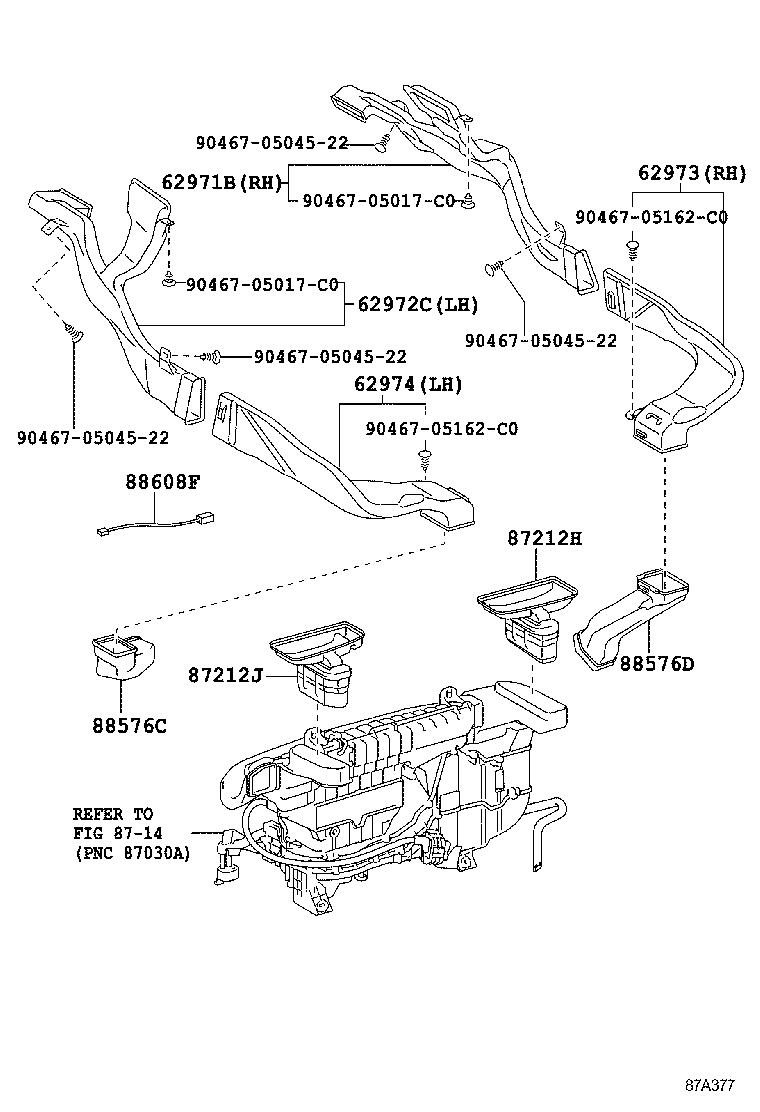 90467-05045-22

62971B(RH)

90467-05017-C0

62973(RH)

90467-05162-C0

90467-05017-C0

62972C(LH)

90467-05045-22

90467-05045-22

62974(LH)

90467-05162-C0

90467-05045-22

88608F

87212H

87212J

88576D

88576C

REFER TO
FIG 87-14
(PNC 87030A)

87A377