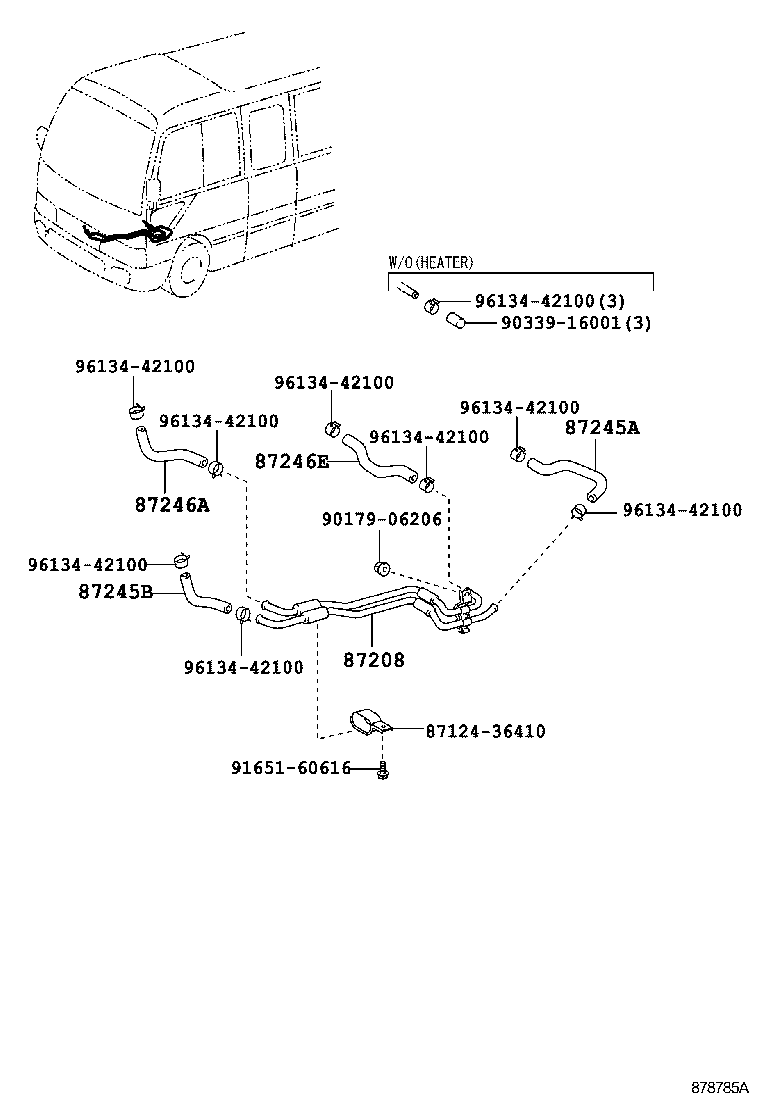 W/O (HEATER)
96134-42100 (3)
90339-16001 (3)

96134-42100
96134-42100
87246A
96134-42100
96134-42100
87246E
96134-42100
87245A
96134-42100
90179-06206
96134-42100
87245B
96134-42100
87208
87124-36410
91651-60616

878785A