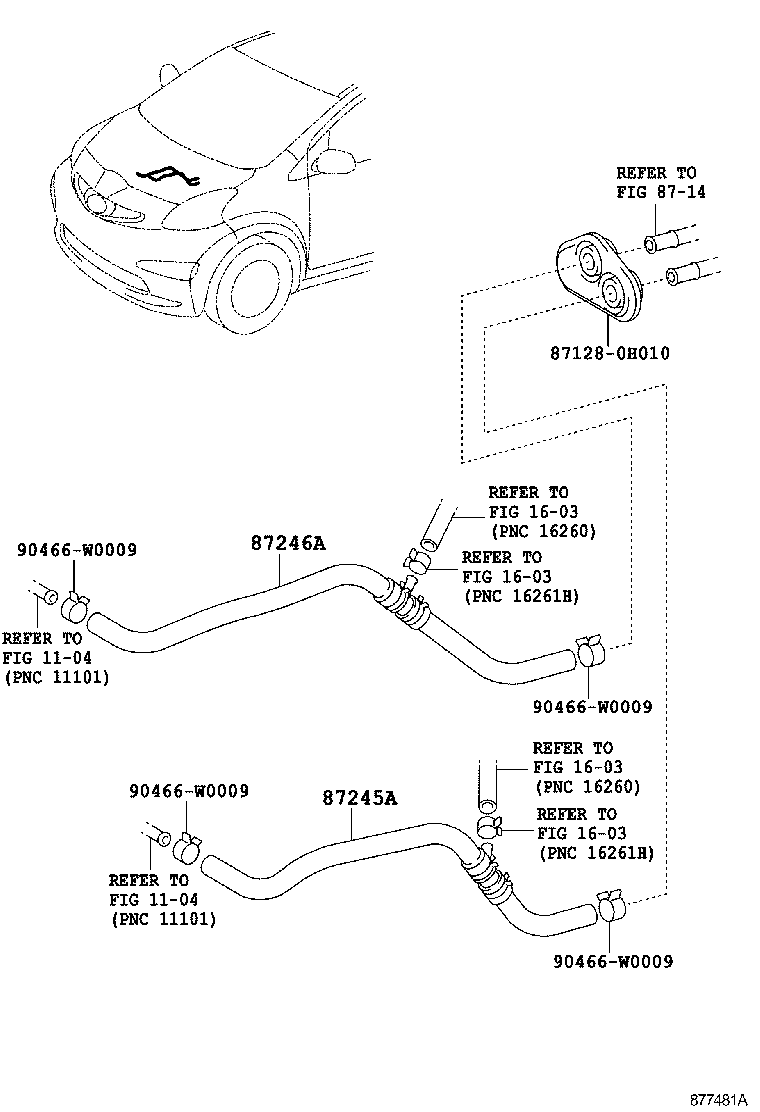 REFER TO
FIG 87-14

87128-0H010

REFER TO
FIG 16-03
(PNC 16260)

90466-W0009

87246A

REFER TO
FIG 16-03
(PNC 16261H)

REFER TO
FIG 11-04
(PNC 11101)

90466-W0009

REFER TO
FIG 16-03
(PNC 16260)

90466-W0009

87245A

REFER TO
FIG 16-03
(PNC 16261H)

REFER TO
FIG 11-04
(PNC 11101)

90466-W0009

877481A