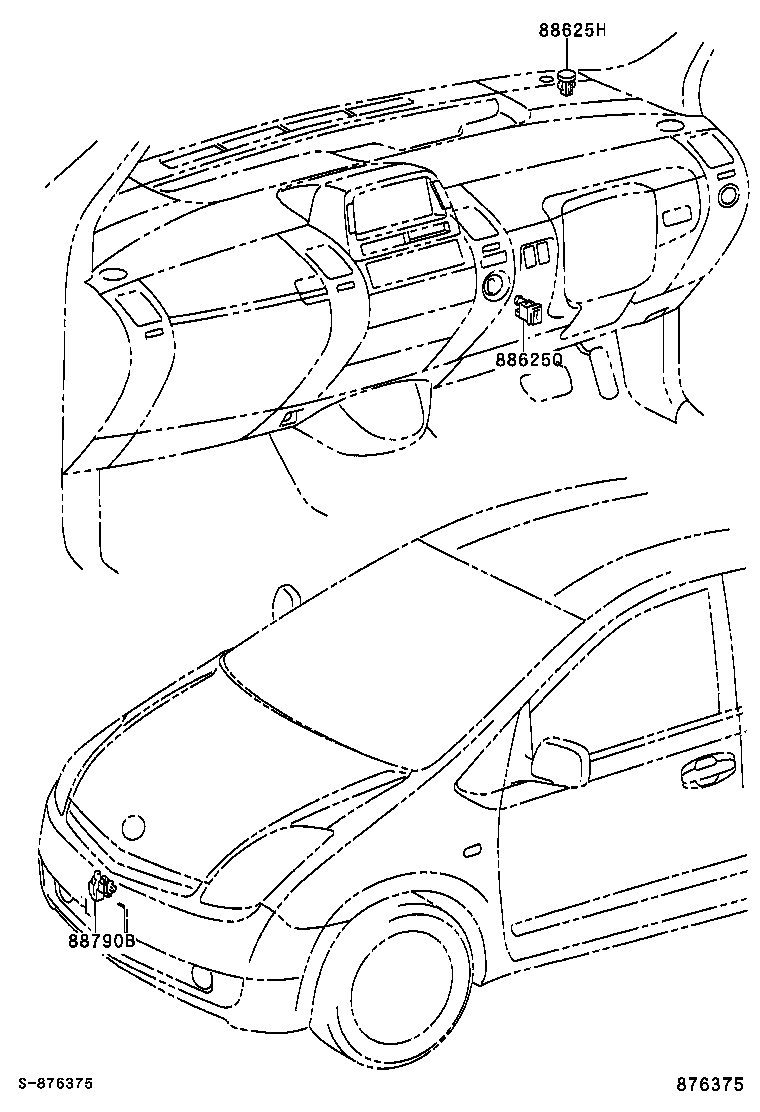 88625H

88625Q

88790B

S-876375

876375