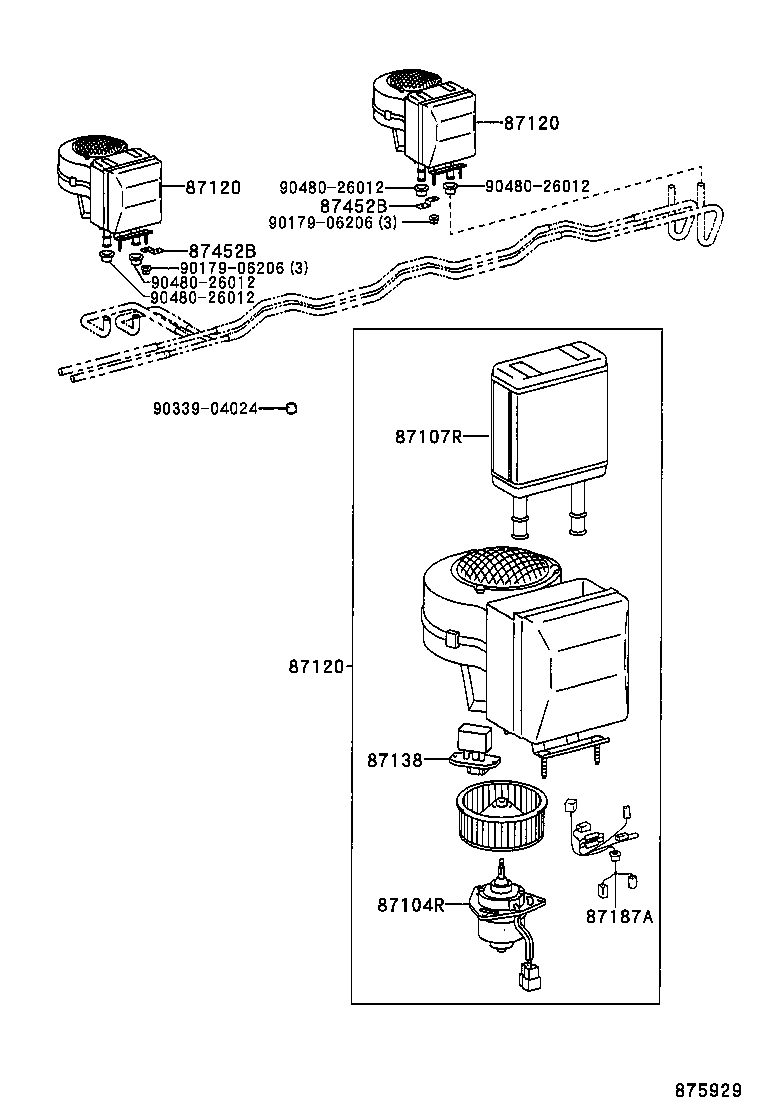 87120
90480-26012
90480-26012
87452B
90179-06206 (3)
87120
87452B
90179-06206 (3)
90480-26012
90480-26012
90339-04024
87107R
87120
87138
87104R
87187A
875929