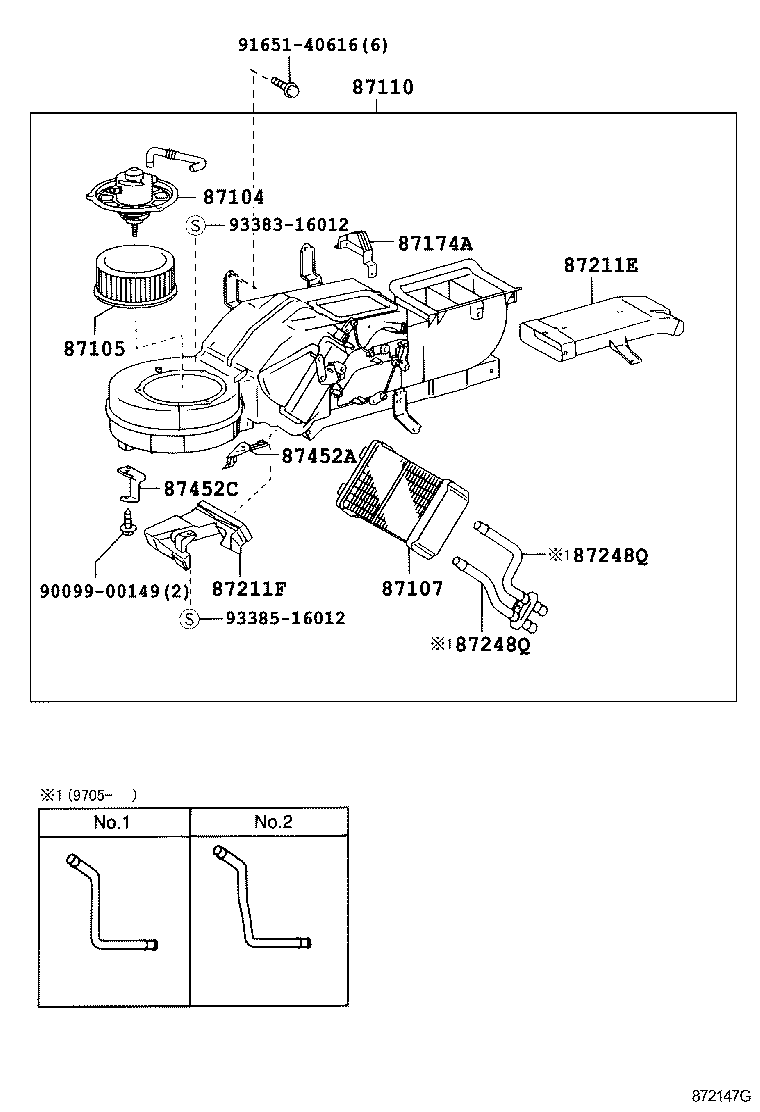 91651-40616(6)
87110
87104
S 93383-16012
87174A
87211E
87105
87452A
87452C
90099-00149(2)
87211F
S 93385-16012
87107
※1 87248Q
※1 87248Q

※1 (9705- )

| No.1 | No.2 |
|---|---|
| | |

872147G