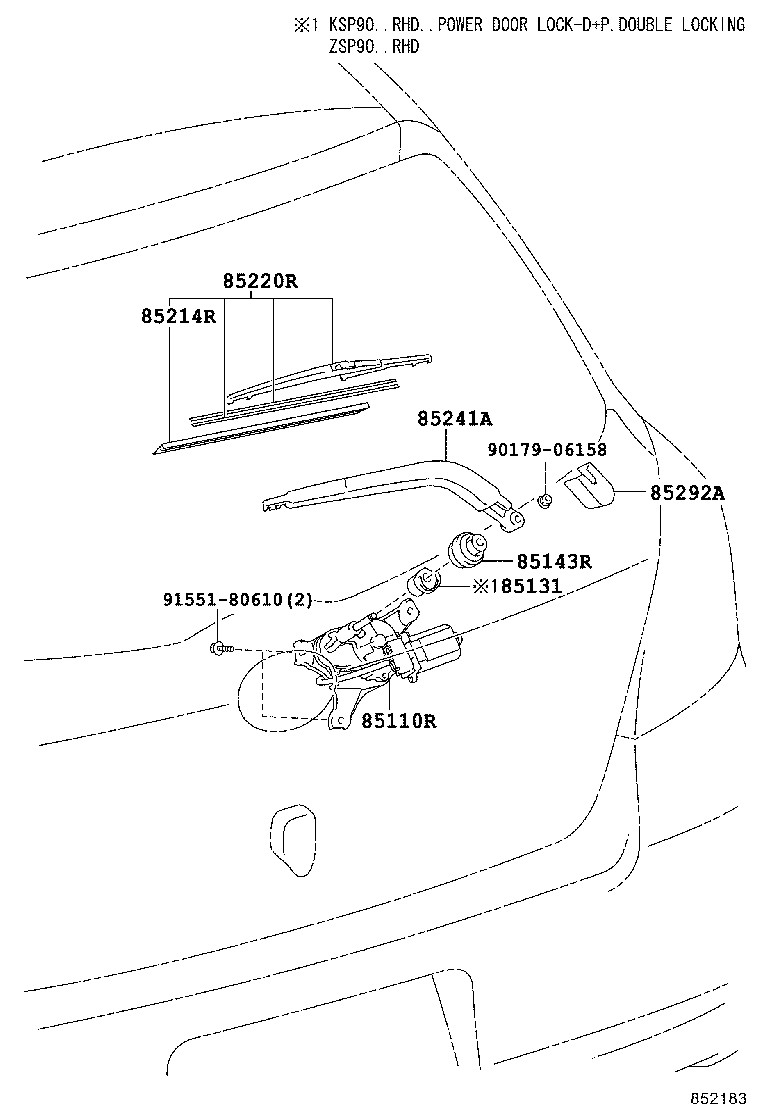 ※1 KSP90..RHD..POWER DOOR LOCK-D+P.DOUBLE LOCKING
ZSP90..RHD

85220R
85214R
85241A
90179-06158
85292A
85143R
※185131
91551-80610(2)
85110R
852183