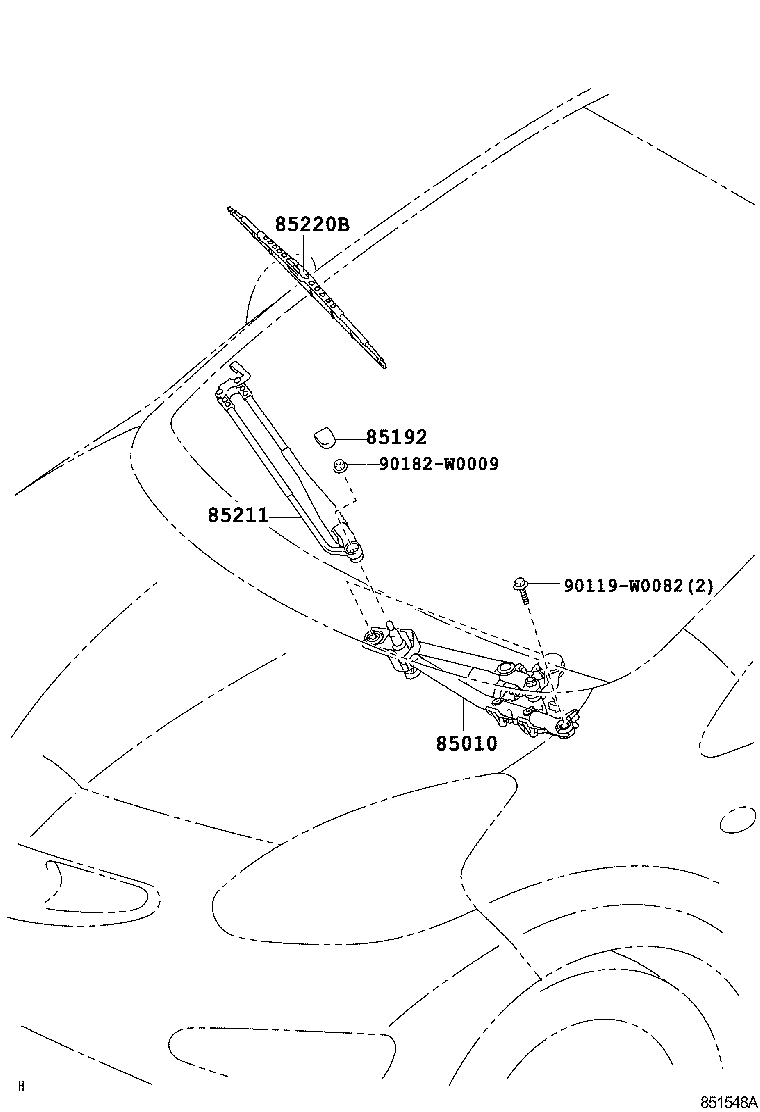 85220B
85192
90182-W0009
85211
90119-W0082(2)
85010
H
851548A