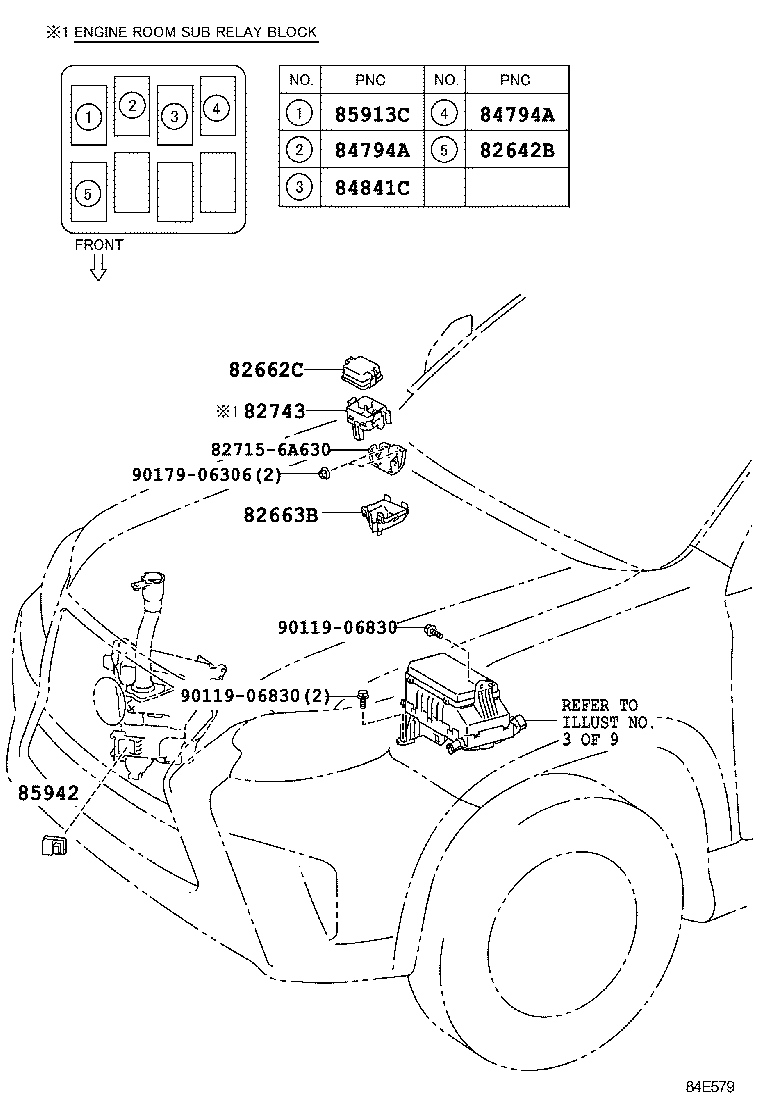 ※1 ENGINE ROOM SUB RELAY BLOCK

1
2
3
4
5

FRONT

| NO. | PNC | NO. | PNC |
|---|---|---|---|
| 1 | 85913C | 4 | 84794A |
| 2 | 84794A | 5 | 82642B |
| 3 | 84841C | | |

82662C
※1 82743
82715-6A630
90179-06306(2)
82663B
90119-06830
90119-06830(2)
REFER TO ILLUST NO. 3 OF 9
85942

84E579