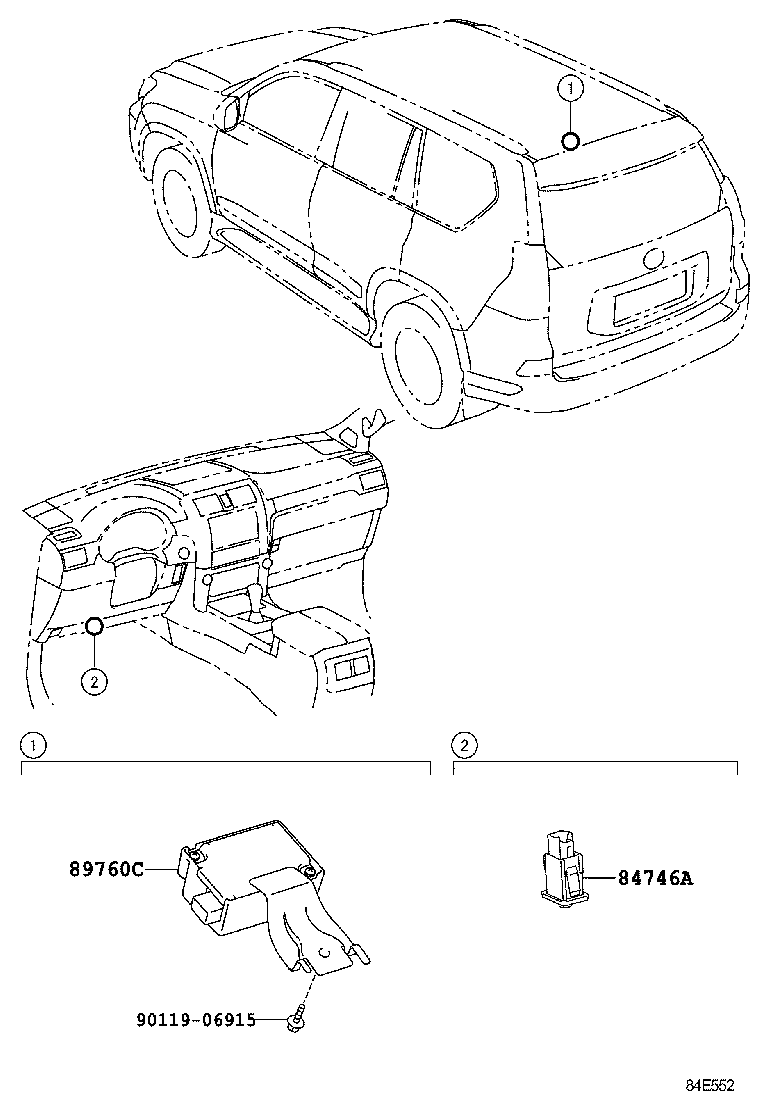 1

2

1

2

89760C

84746A

90119-06915

84E562