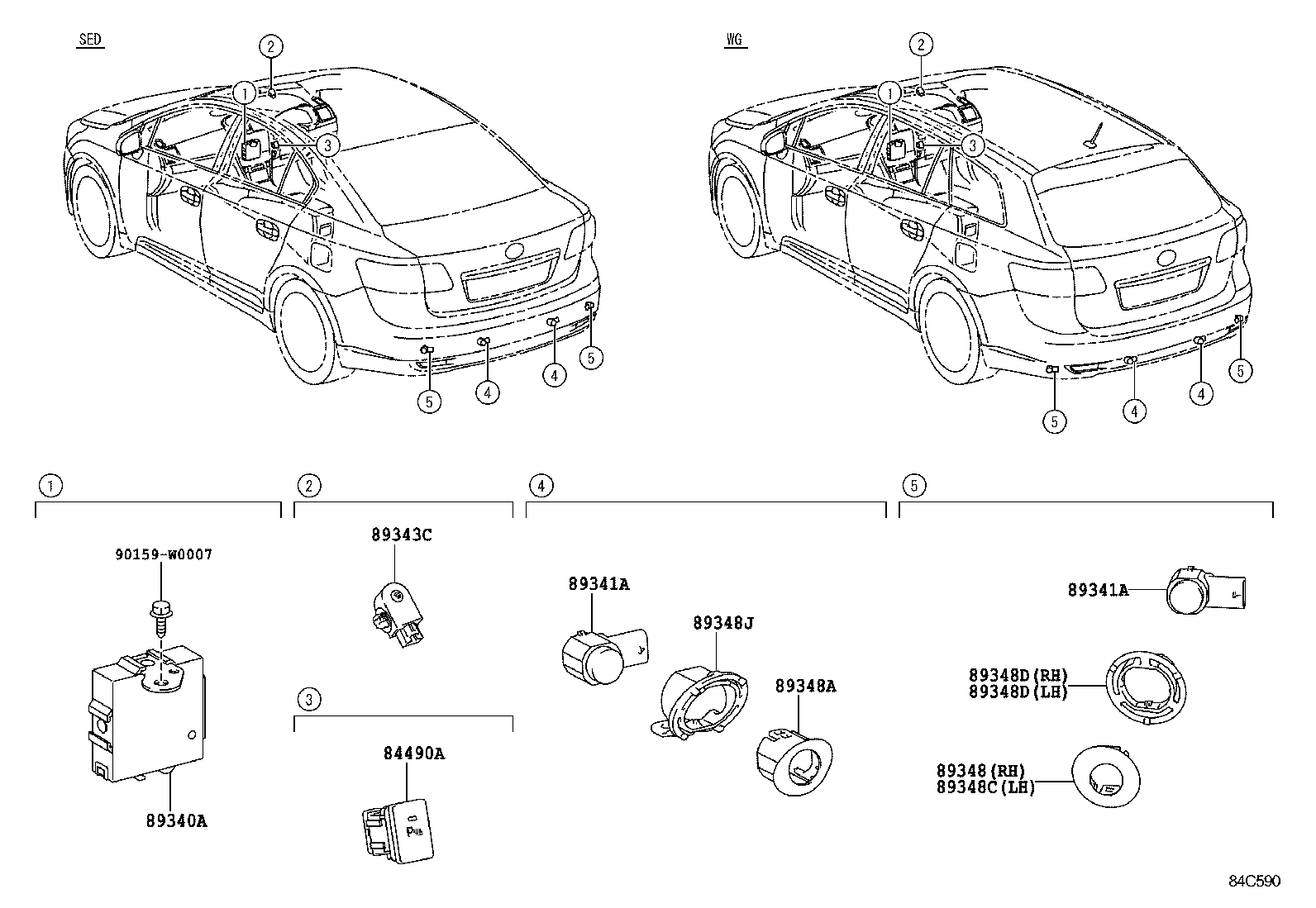 SED

2
1
3
5
4
4
5

WG

2
1
3
5
4
4
5

1

90159-W0007

89340A

2

89343C

3

84490A

4

89341A

89348J

89348A

5

89341A

89348D(RH)
89348D(LH)

89348(RH)
89348C(LH)

84C590