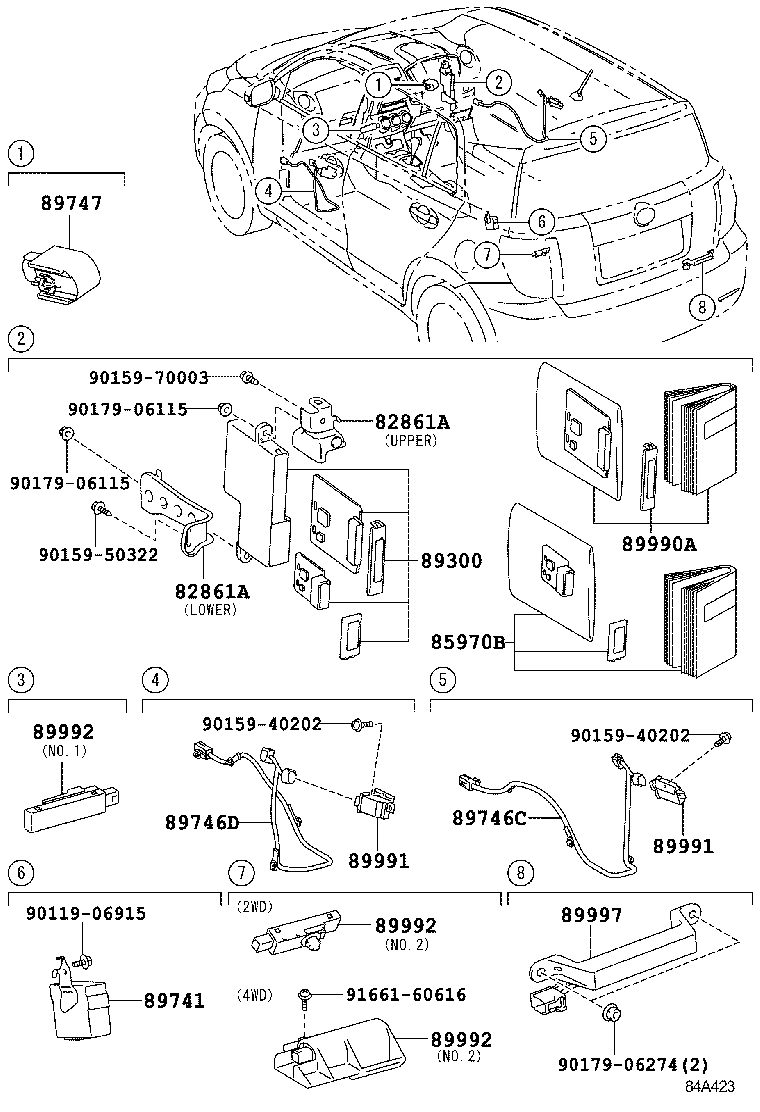 1
2
3
4
5
6
7
8

1
89747

2
90159-70003
90179-06115
82861A
(UPPER)
90179-06115
90159-50322
82861A
(LOWER)
89300
89990A
85970B

3
89992
(NO. 1)

4
90159-40202
89746D
89991

5
90159-40202
89746C
89991

6
90119-06915
89741

7
(2WD)
89992
(NO. 2)
(4WD)
91661-60616
89992
(NO. 2)

8
89997
90179-06274(2)

84A423