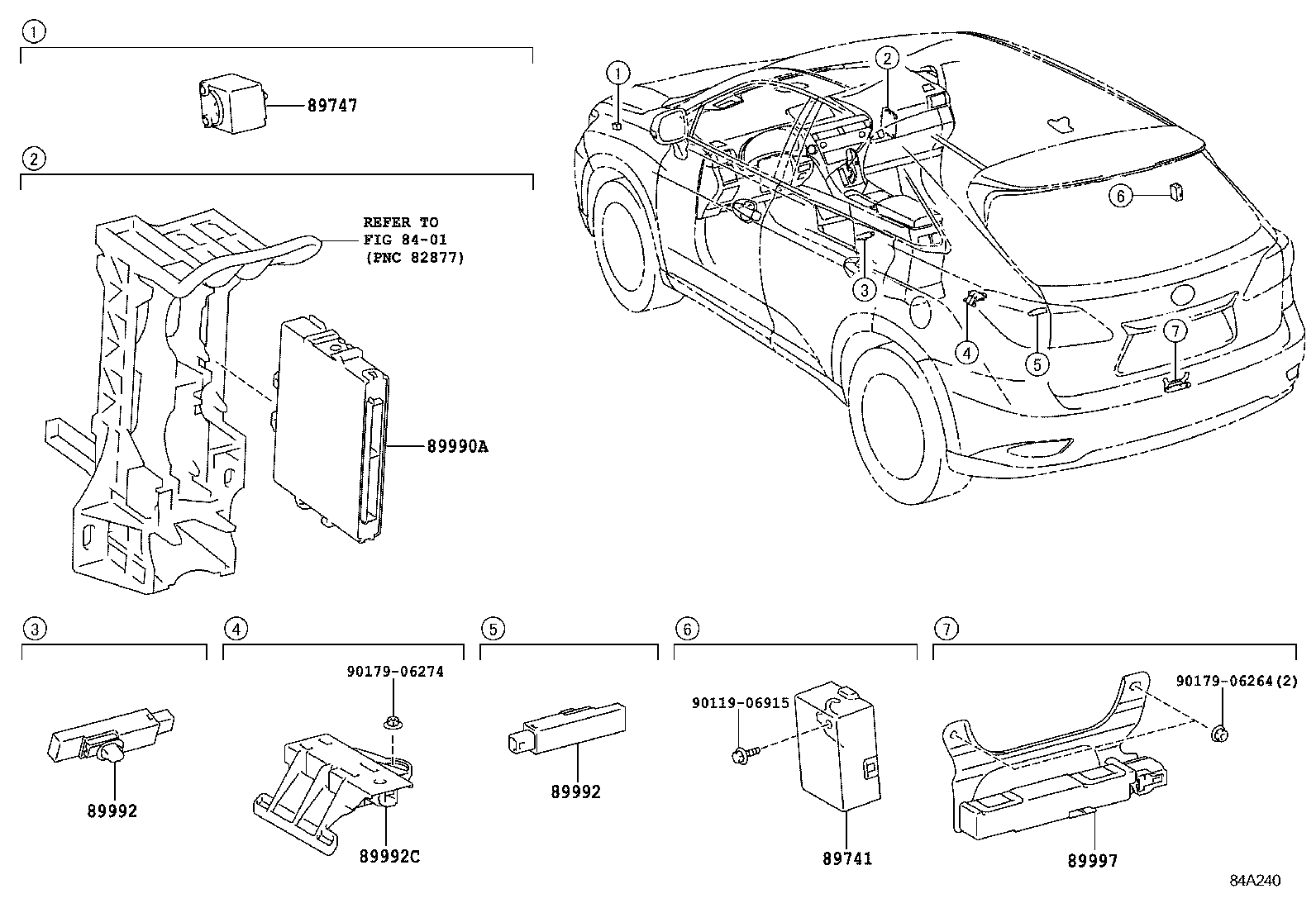 1
89747
2
REFER TO
FIG 84-01
(PNC 82877)
89990A
1
2
6
3
4
5
7
3
89992
4
90179-06274
89992C
5
89992
6
90119-06915
89741
7
90179-06264(2)
89997
84A240