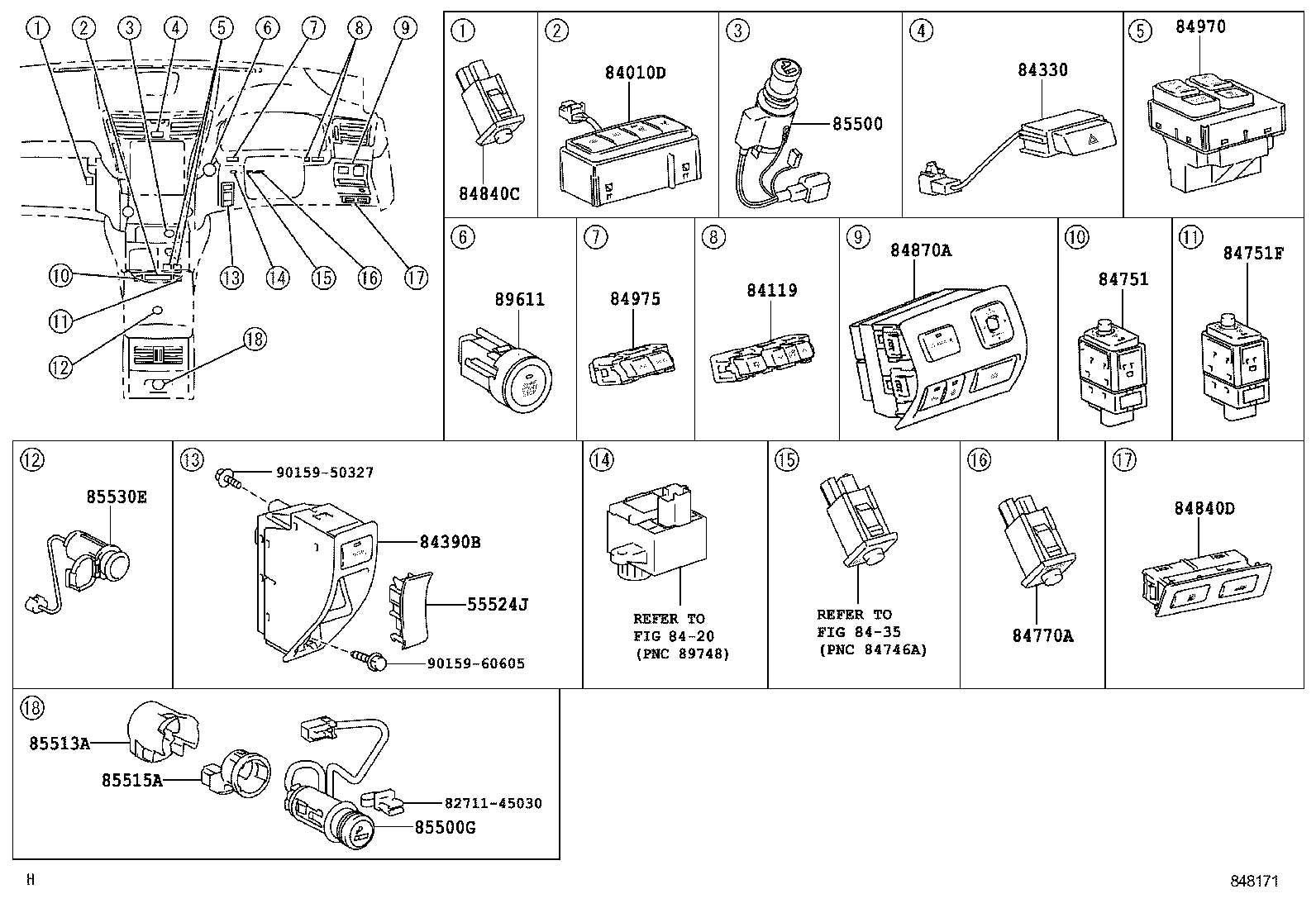 1 2 3 4 5 6 7 8 9

10 11 12 13 14 15 16 17 18

1
84840C

2
84010D

3
85500

4
84330

5
84970

6
89611

7
84975

8
84119

9
84870A

10
84751

11
84751F

12
85530E

13
90159-50327
84390B
55524J
90159-60605

14
REFER TO FIG 84-20 (PNC 89748)

15
REFER TO FIG 84-35 (PNC 84746A)

16
84770A

17
84840D

18
85513A
85515A
82711-45030
85500G

H

848171