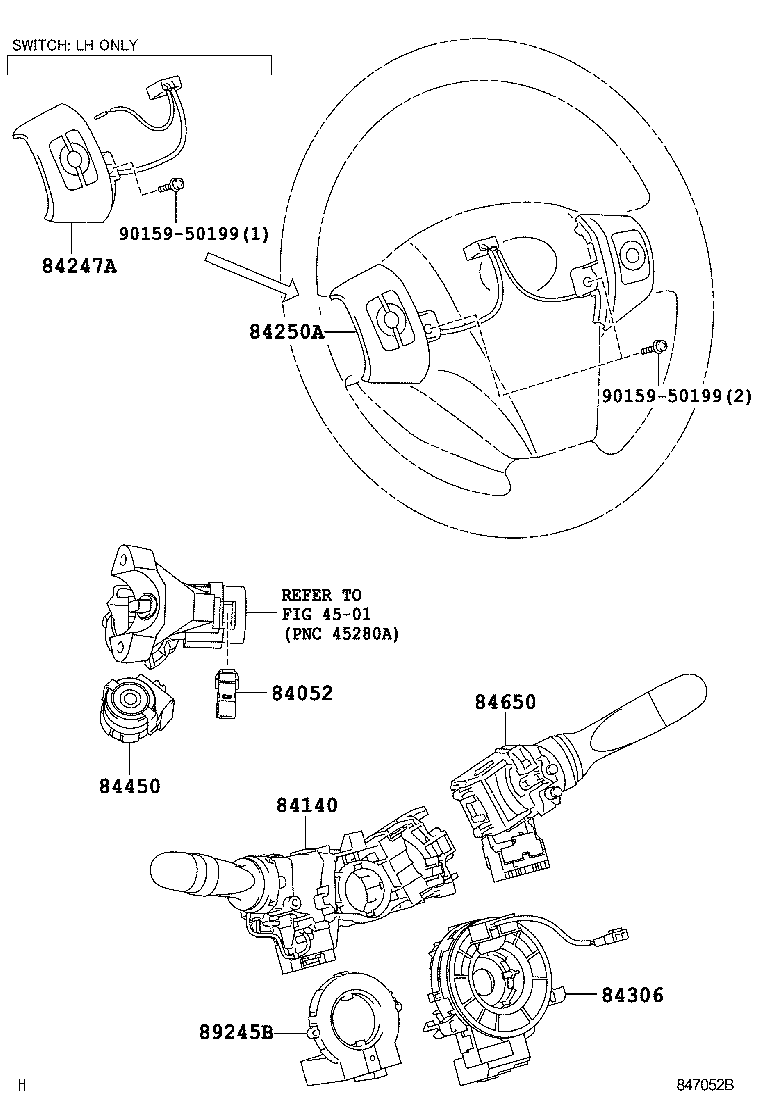 SWITCH: LH ONLY

90159-50199(1)

84247A

84250A

90159-50199(2)

REFER TO
FIG 45-01
(PNC 45280A)

84052

84450

84650

84140

84306

89245B

H

847052B