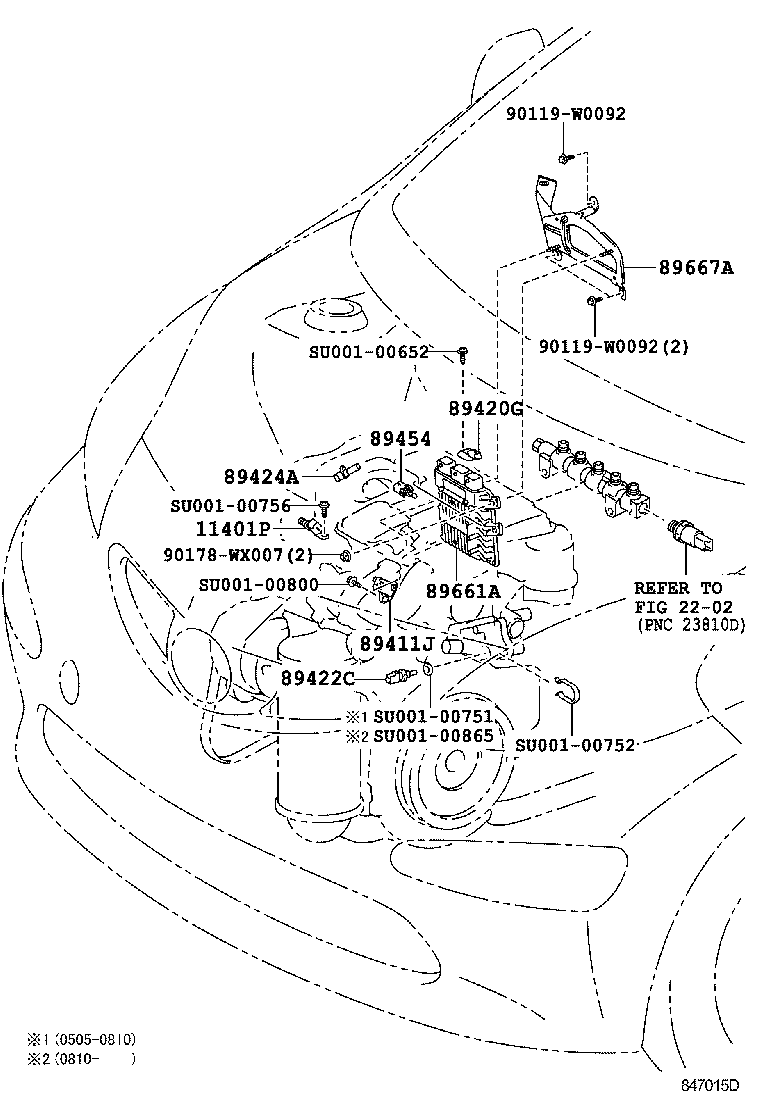 90119-W0092

89667A

90119-W0092(2)

SU001-00652

89420G

89454

89424A

SU001-00756

11401P

90178-WX007(2)

SU001-00800

89661A

REFER TO
FIG 22-02
(PNC 23810D)

89411J

89422C

※1 SU001-00751
※2 SU001-00865

SU001-00752

※1 (0505-0810)
※2 (0810- )

847015D