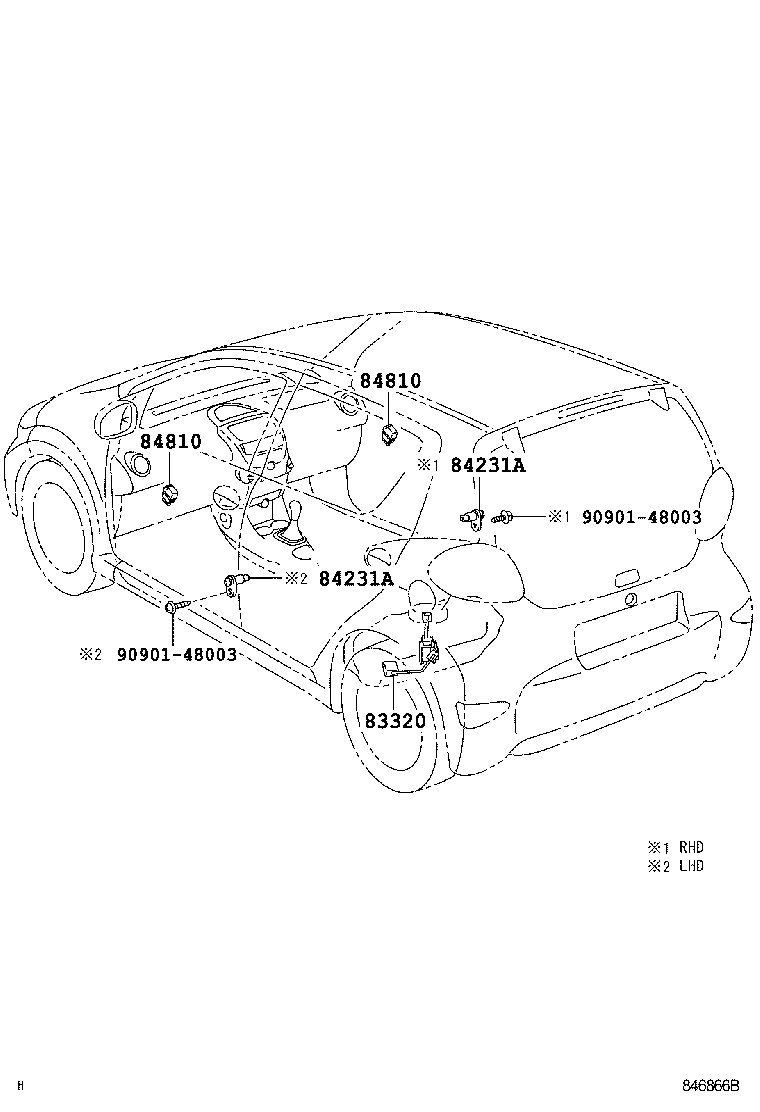 84810

84810

※1 84231A

※1 90901-48003

※2 84231A

※2 90901-48003

83320

※1 RHD
※2 LHD

H

846866B