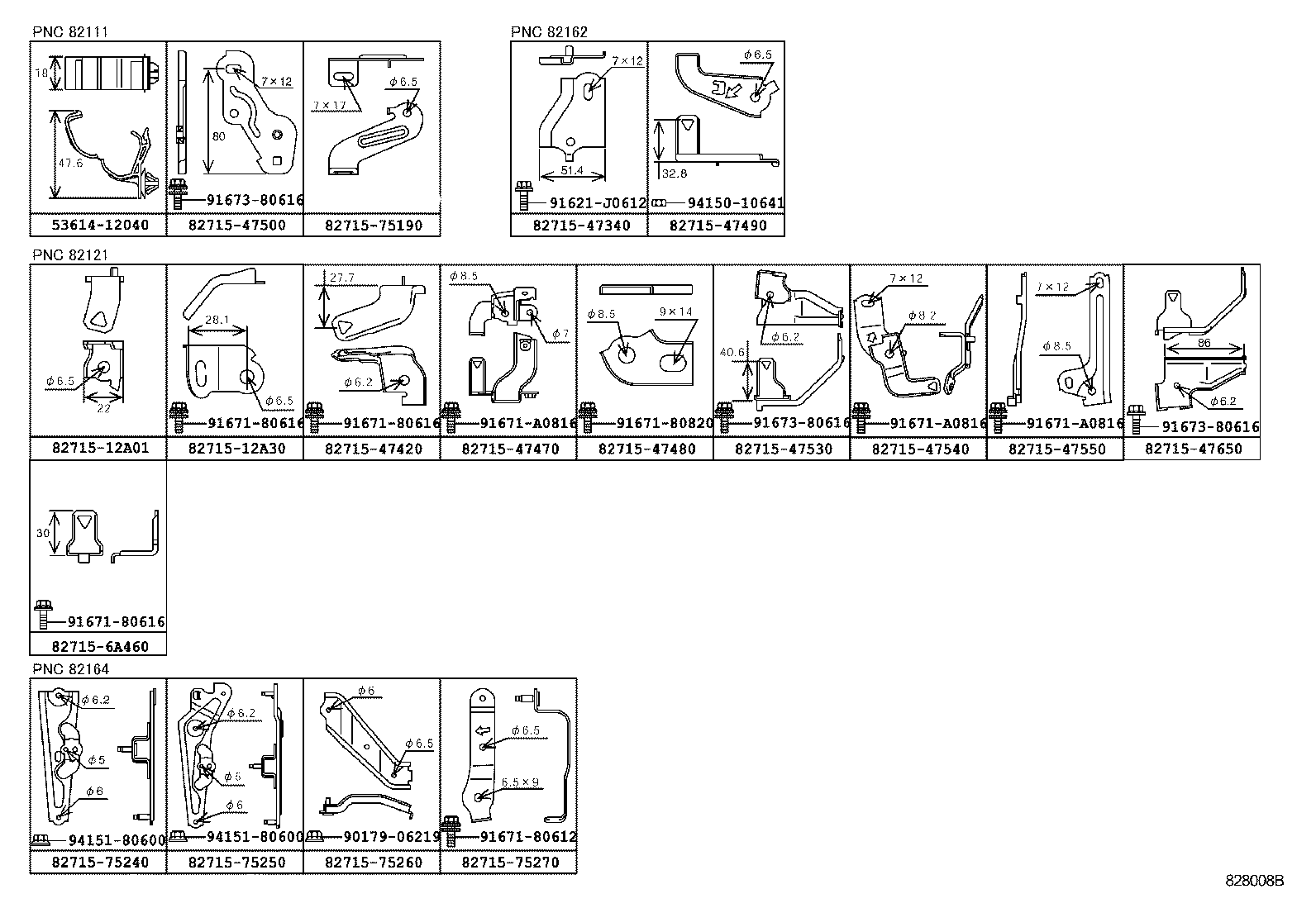 PNC 82111

18

47.6

53614-12040

7×12

80

91673-80616

82715-47500

7×17

$\phi$6.5

82715-75190

PNC 82162

7×12

51.4

91621-J0612

82715-47340

$\phi$6.5

32.8

94150-10641

82715-47490

PNC 82121

$\phi$6.5

22

82715-12A01

28.1

$\phi$6.5

91671-80616

82715-12A30

27.7

$\phi$6.2

91671-80616

82715-47420

$\phi$8.5

$\phi$7

91671-A0816

82715-47470

$\phi$8.5

9×14

91671-80820

82715-47480

$\phi$6.2

40.6

91673-80616

82715-47530

7×12

$\phi$8.2

91671-A0816

82715-47540

7×12

$\phi$8.5

91671-A0816

82715-47550

86

$\phi$6.2

91673-80616

82715-47650

30

91671-80616

82715-6A460

PNC 82164

$\phi$6.2

$\phi$5

$\phi$6

94151-80600

82715-75240

$\phi$6.2

$\phi$5

$\phi$6

94151-80600

82715-75250

$\phi$6

$\phi$6.5

90179-06219

82715-75260

$\phi$6.5

6.5×9

91671-80612

82715-75270

828008B