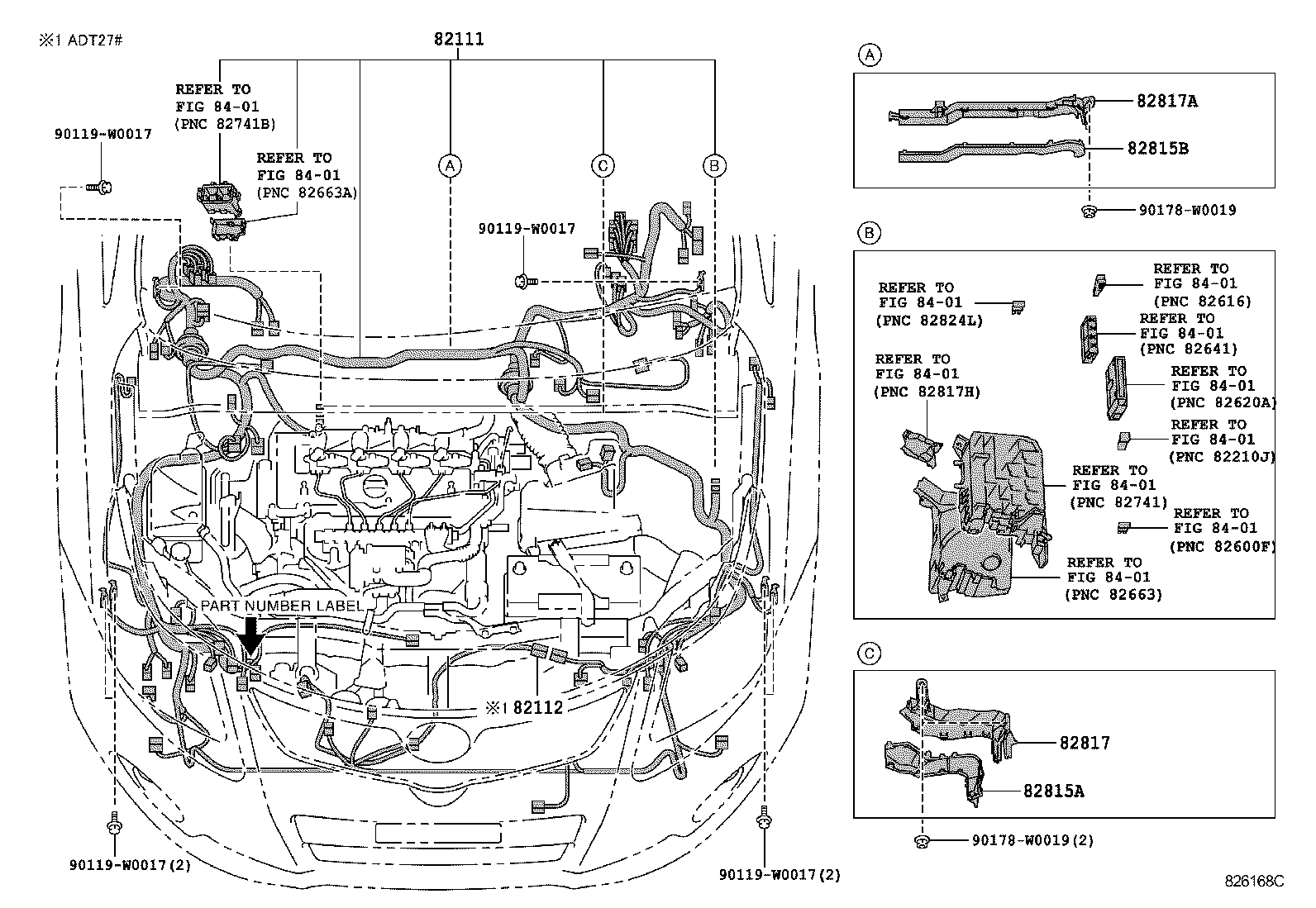 ※1 ADT27#

82111

REFER TO
FIG 84-01
(PNC 82741B)

90119-W0017

REFER TO
FIG 84-01
(PNC 82663A)

A

C

B

90119-W0017

PART NUMBER LABEL

※1 82112

90119-W0017(2)

90119-W0017(2)

A

82817A

82815B

90178-W0019

B

REFER TO
FIG 84-01
(PNC 82824L)

REFER TO
FIG 84-01
(PNC 82616)

REFER TO
FIG 84-01
(PNC 82641)

REFER TO
FIG 84-01
(PNC 82817H)

REFER TO
FIG 84-01
(PNC 82620A)

REFER TO
FIG 84-01
(PNC 82210J)

REFER TO
FIG 84-01
(PNC 82741)

REFER TO
FIG 84-01
(PNC 82600F)

REFER TO
FIG 84-01
(PNC 82663)

C

82817

82815A

90178-W0019(2)

826168C