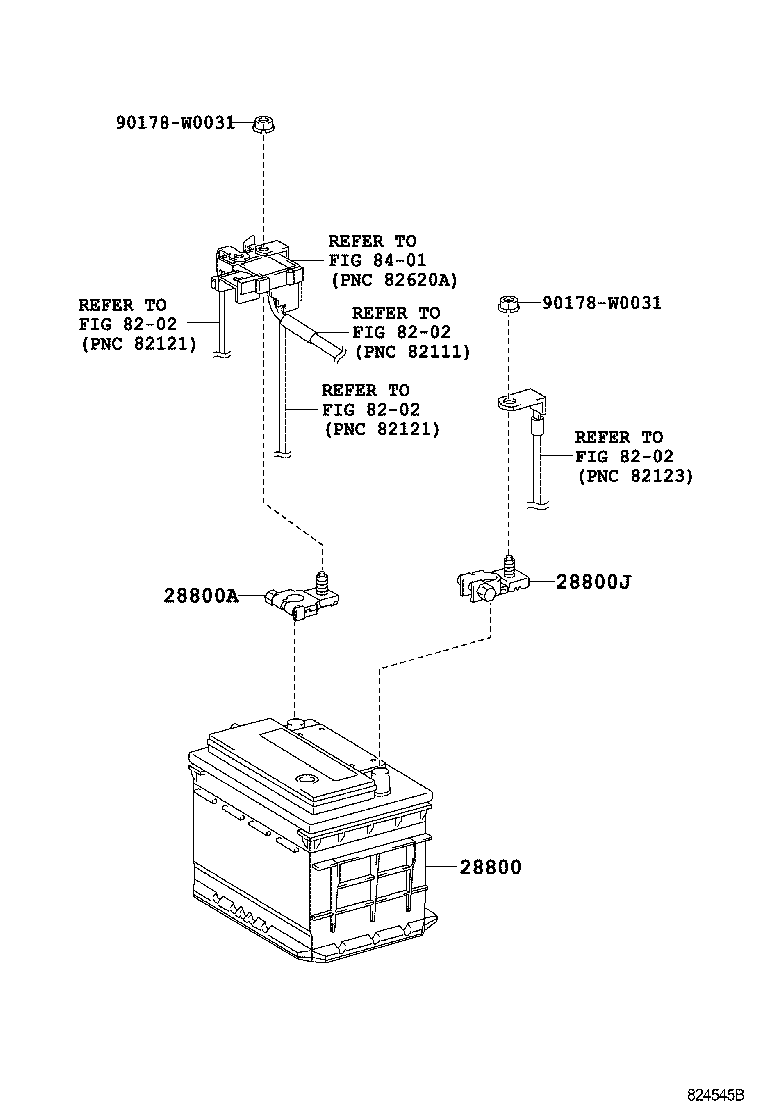 90178-W0031

REFER TO
FIG 84-01
(PNC 82620A)

REFER TO
FIG 82-02
(PNC 82121)

REFER TO
FIG 82-02
(PNC 82111)

90178-W0031

REFER TO
FIG 82-02
(PNC 82121)

REFER TO
FIG 82-02
(PNC 82123)

28800A

28800J

28800

824545B