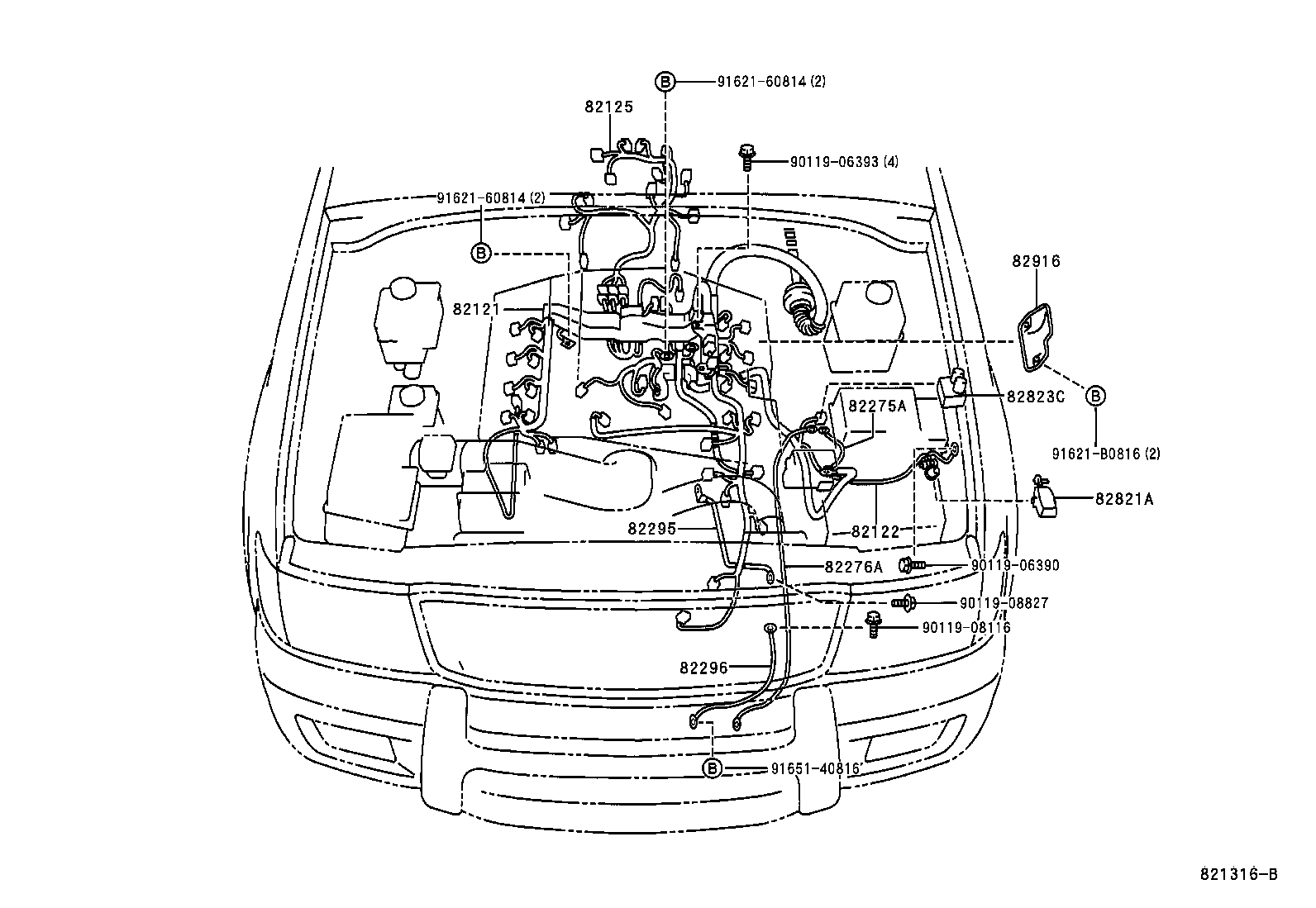 B 91621-60814 (2)
82125
90119-06393 (4)
91621-60814 (2)
B
82916
82121
82823C
B
82275A
91621-B0816 (2)
82821A
82295
82122
82276A
90119-06390
90119-08827
90119-08116
82296
B 91651-40816
821316-B