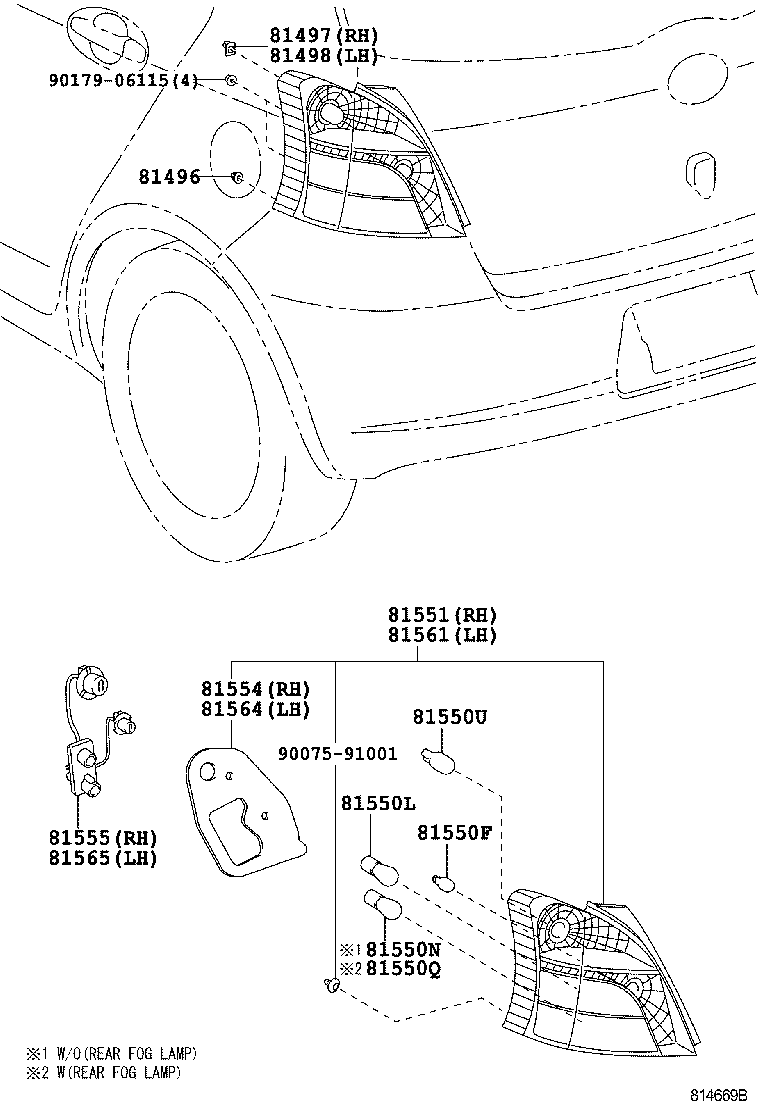 81497(RH)
81498(LH)
90179-06115(4)
81496

81551(RH)
81561(LH)
81554(RH)
81564(LH)
81550U
90075-91001
81550L
81550F
81555(RH)
81565(LH)
※1 81550N
※2 81550Q

※1 W/O(REAR FOG LAMP)
※2 W(REAR FOG LAMP)

814669B