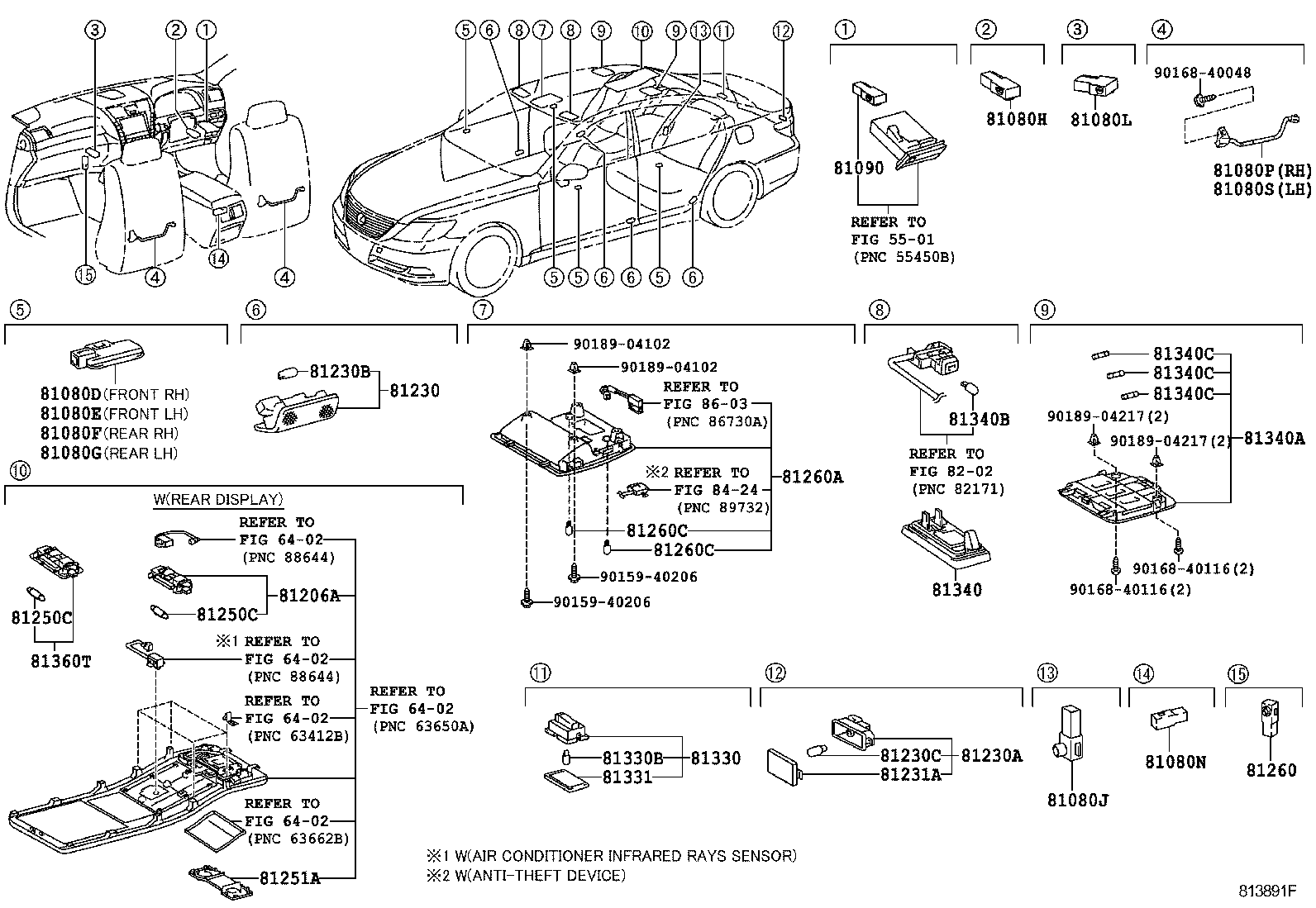 ③ ② ①

⑮ ④ ⑭ ④

⑤ ⑥ ⑧ ⑦ ⑧ ⑨ ⑩ ⑨ ⑬ ⑪ ⑫

⑤ ⑤ ⑥ ⑥ ⑤ ⑥

①
81090
REFER TO
FIG 55-01
(PNC 55450B)

②
81080H

③
81080L

④
90168-40048
81080P(RH)
81080S(LH)

⑤
81080D(FRONT RH)
81080E(FRONT LH)
81080F(REAR RH)
81080G(REAR LH)

⑥
81230B
81230

⑦
90189-04102
90189-04102
REFER TO
FIG 86-03
(PNC 86730A)
※2 REFER TO
FIG 84-24
(PNC 89732)
81260A
81260C
81260C
90159-40206
90159-40206

⑧
81340B
REFER TO
FIG 82-02
(PNC 82171)
81340

⑨
81340C
81340C
81340C
90189-04217(2)
90189-04217(2)
81340A
90168-40116(2)
90168-40116(2)

⑩
W(REAR DISPLAY)
REFER TO
FIG 64-02
(PNC 88644)
81206A
81250C
81250C
81360T
※1 REFER TO
FIG 64-02
(PNC 88644)
REFER TO
FIG 64-02
(PNC 63412B)
REFER TO
FIG 64-02
(PNC 63650A)
REFER TO
FIG 64-02
(PNC 63662B)
81251A

⑪
81330B
81330
81331

⑫
81230C
81230A
81231A

⑬
81080J

⑭
81080N

⑮
81260

※1 W(AIR CONDITIONER INFRARED RAYS SENSOR)
※2 W(ANTI-THEFT DEVICE)

813891F