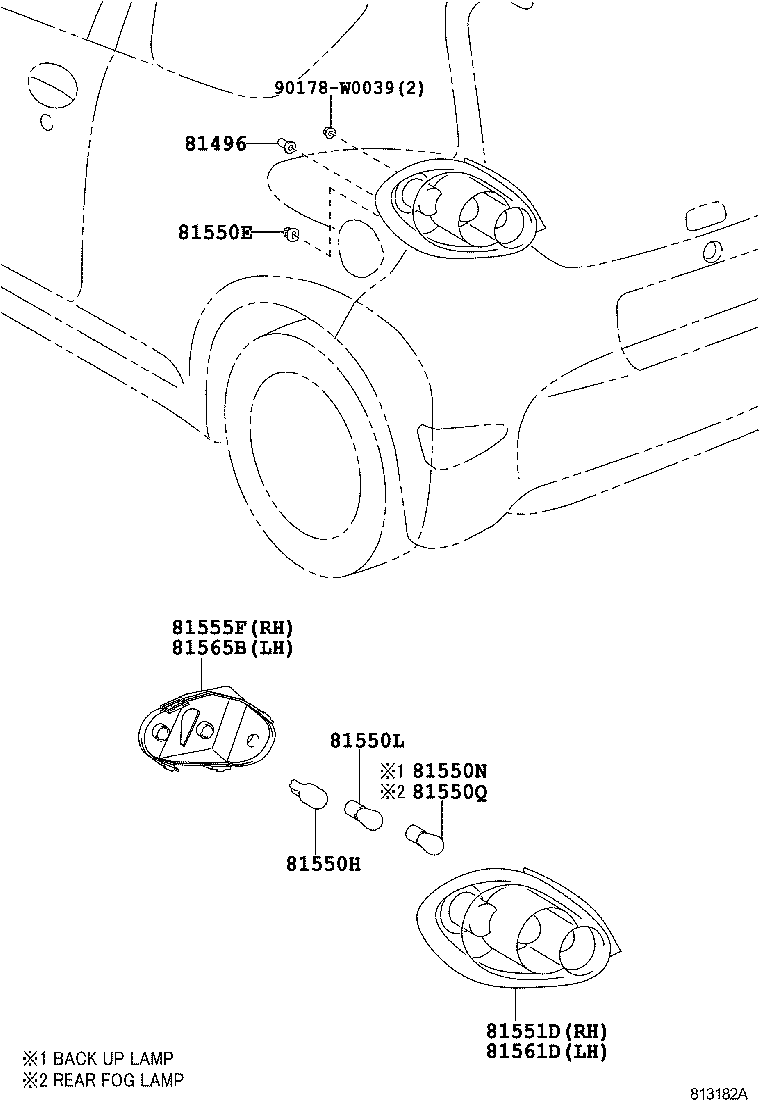 90178-W0039(2)
81496
81550E
81555F(RH)
81565B(LH)
81550L
※1 81550N
※2 81550Q
81550H
81551D(RH)
81561D(LH)
※1 BACK UP LAMP
※2 REAR FOG LAMP
813182A