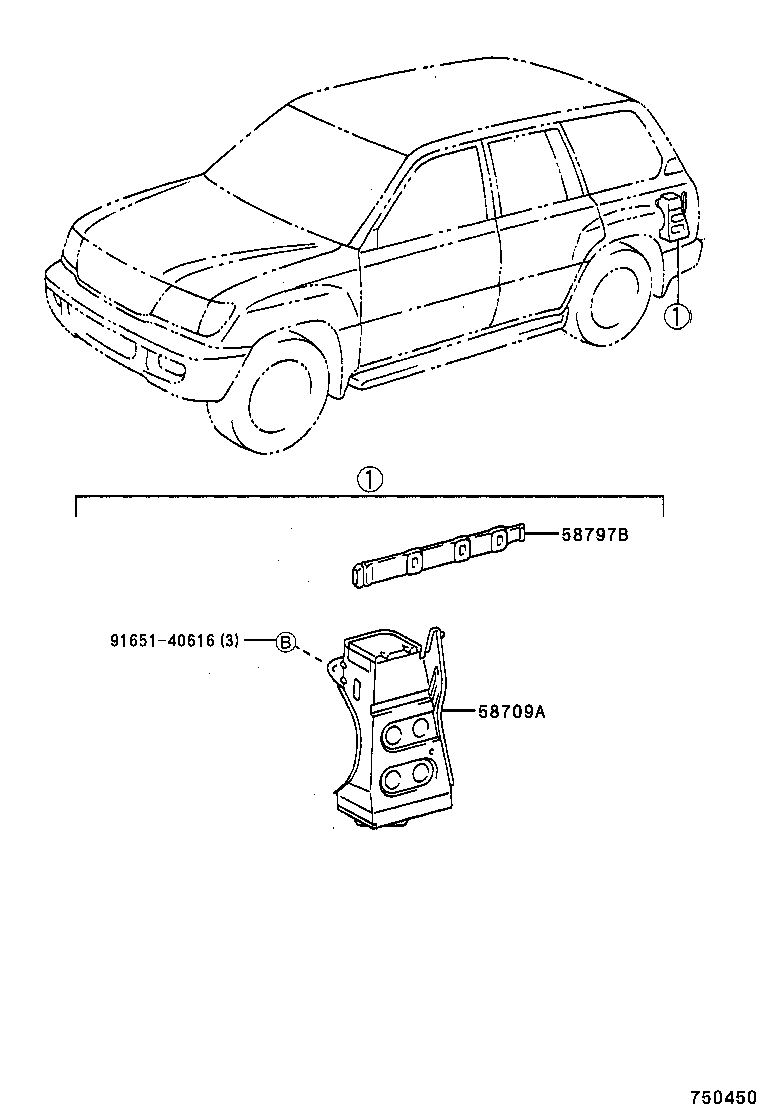 ①

①

58797B

91651-40616 (3) B

58709A

750450