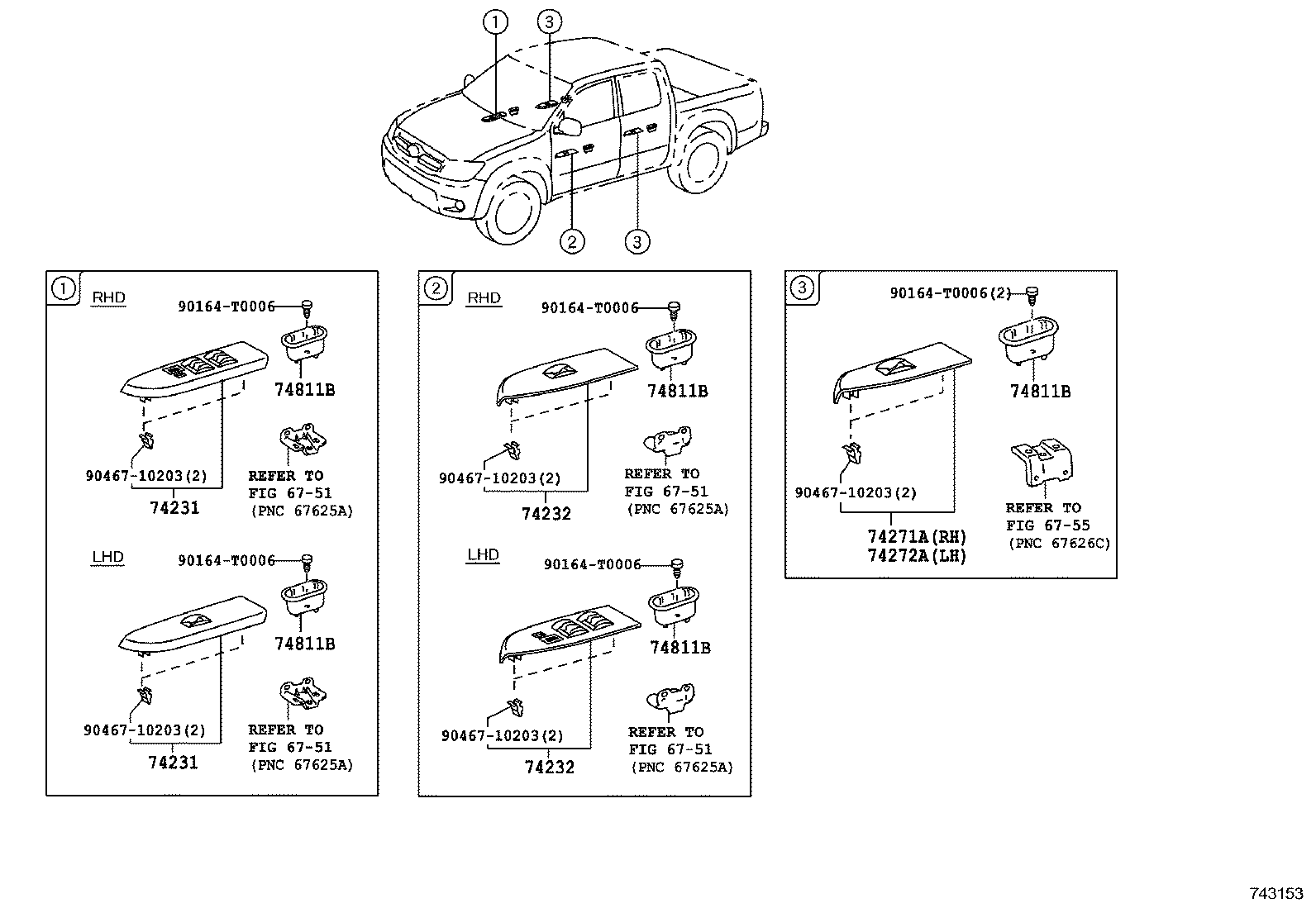 1
3
2
3

1
RHD
90164-T0006
74811B
90467-10203(2)
74231
REFER TO
FIG 67-51
(PNC 67625A)

LHD
90164-T0006
74811B
90467-10203(2)
74231
REFER TO
FIG 67-51
(PNC 67625A)

2
RHD
90164-T0006
74811B
90467-10203(2)
74232
REFER TO
FIG 67-51
(PNC 67625A)

LHD
90164-T0006
74811B
90467-10203(2)
74232
REFER TO
FIG 67-51
(PNC 67625A)

3
90164-T0006(2)
74811B
90467-10203(2)
74271A(RH)
74272A(LH)
REFER TO
FIG 67-55
(PNC 67626C)

743153