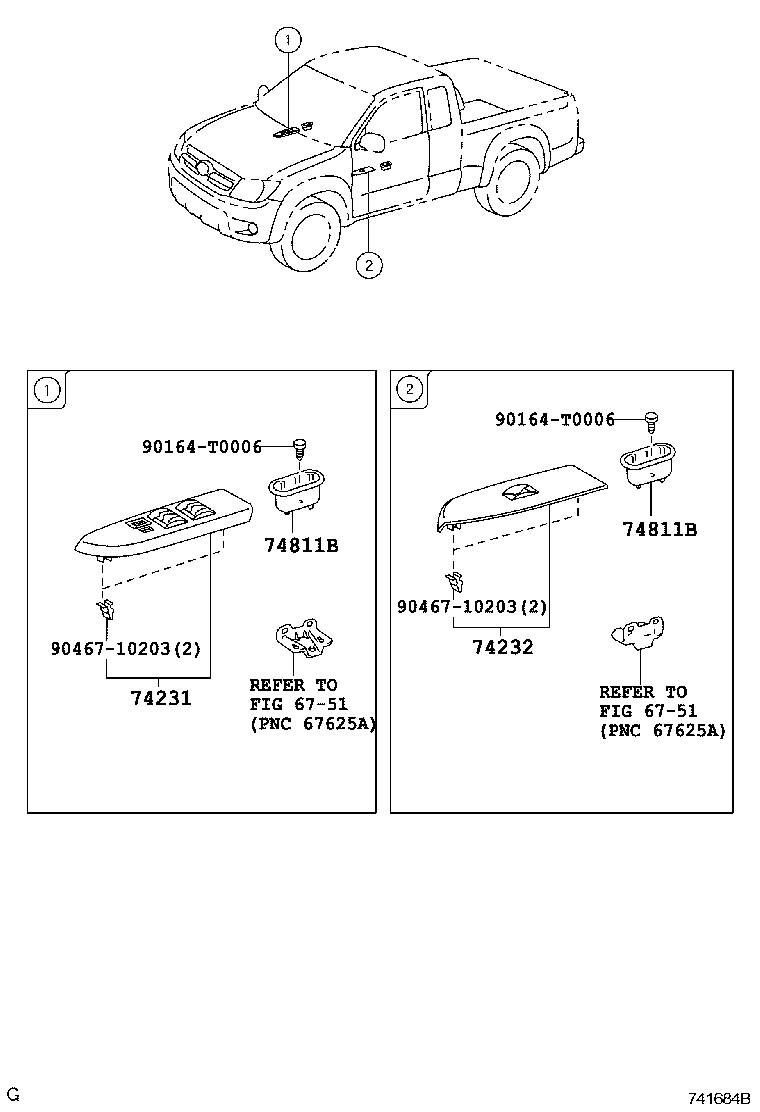 1

2

1

90164-T0006

74811B

90467-10203(2)

74231

REFER TO
FIG 67-51
(PNC 67625A)

2

90164-T0006

74811B

90467-10203(2)

74232

REFER TO
FIG 67-51
(PNC 67625A)

G

741684B