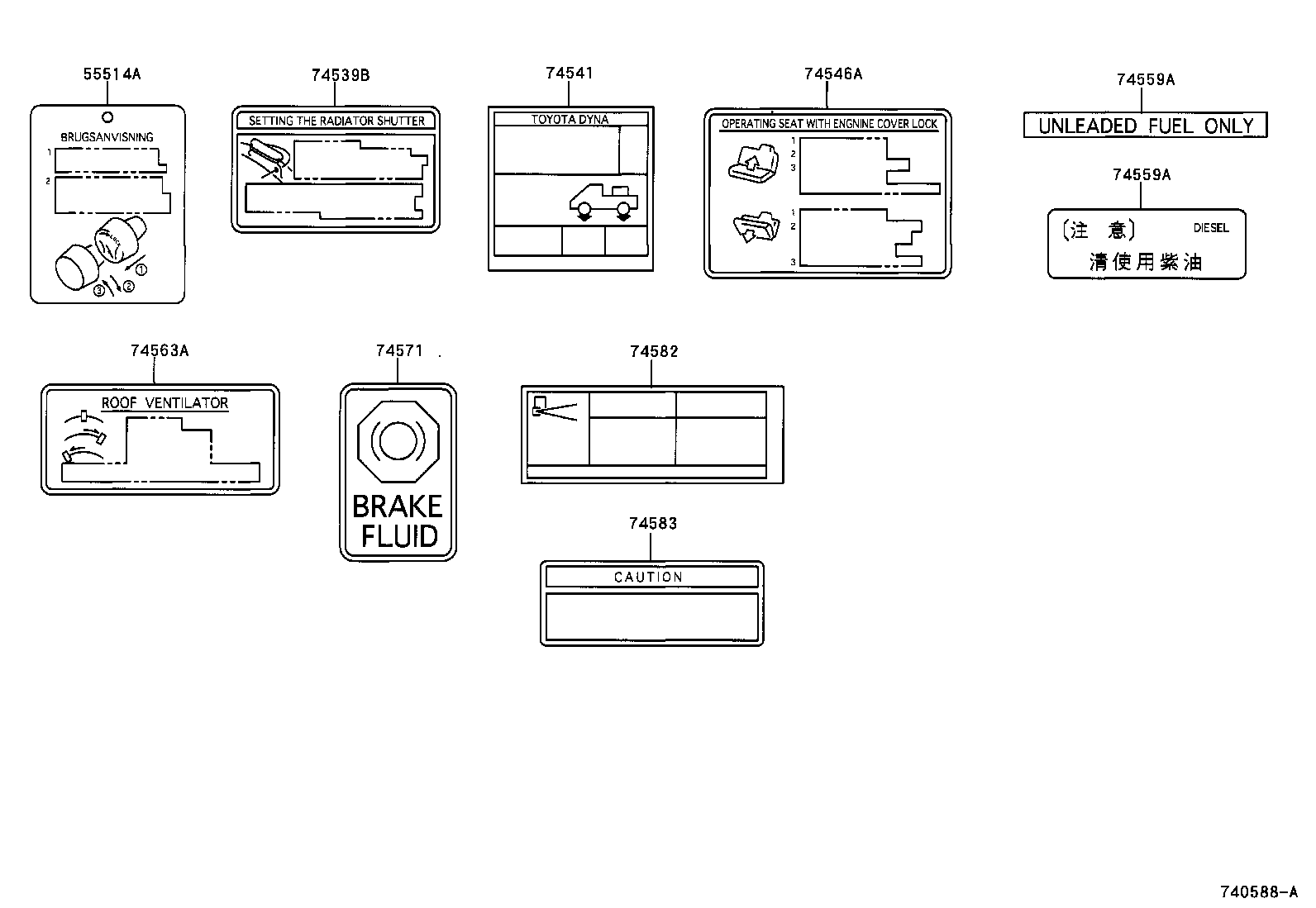 55514A

BRUGSANVISNING

1

2

LOCK

①

②

③

74539B

SETTING THE RADIATOR SHUTTER

74541

TOYOTA DYNA

74546A

OPERATING SEAT WITH ENGNINE COVER LOCK

1
2
3

1
2
3

74559A

UNLEADED FUEL ONLY

74559A

〔注 意〕 DIESEL

清使用紫油

74563A

ROOF VENTILATOR

74571

BRAKE FLUID

74582

74583

CAUTION

740588-A