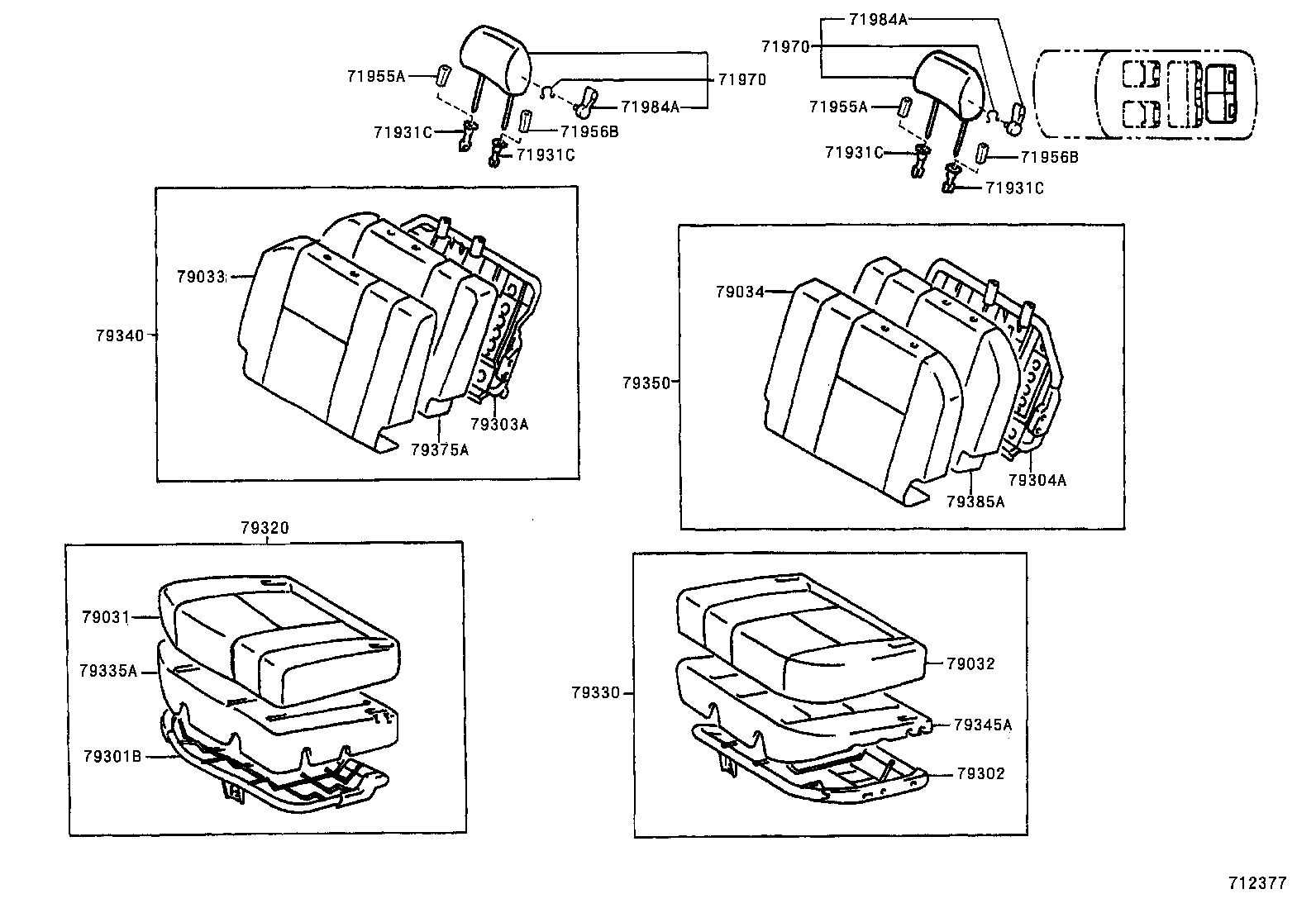 71955A
71970
71984A
71931C
71956B
71931C

71984A
71970
71955A
71931C
71956B
71931C

79033
79340
79303A
79375A

79034
79350
79304A
79385A

79320
79031
79335A
79301B

79330
79032
79345A
79302

712377